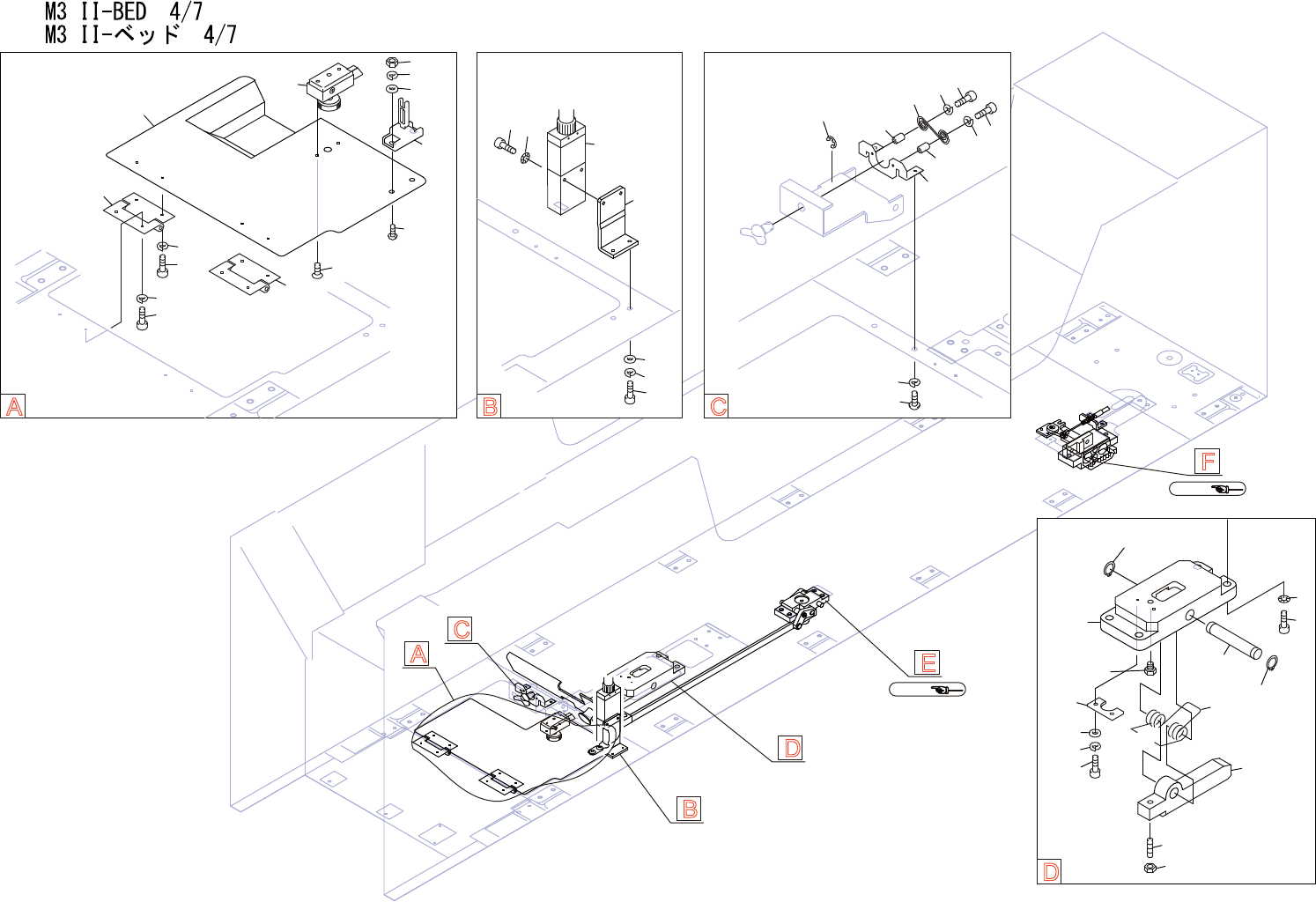 M3 II-BED 4/7
M3 II-ベッド 4/7

A

B

C

F

C

A

E

D

B

D