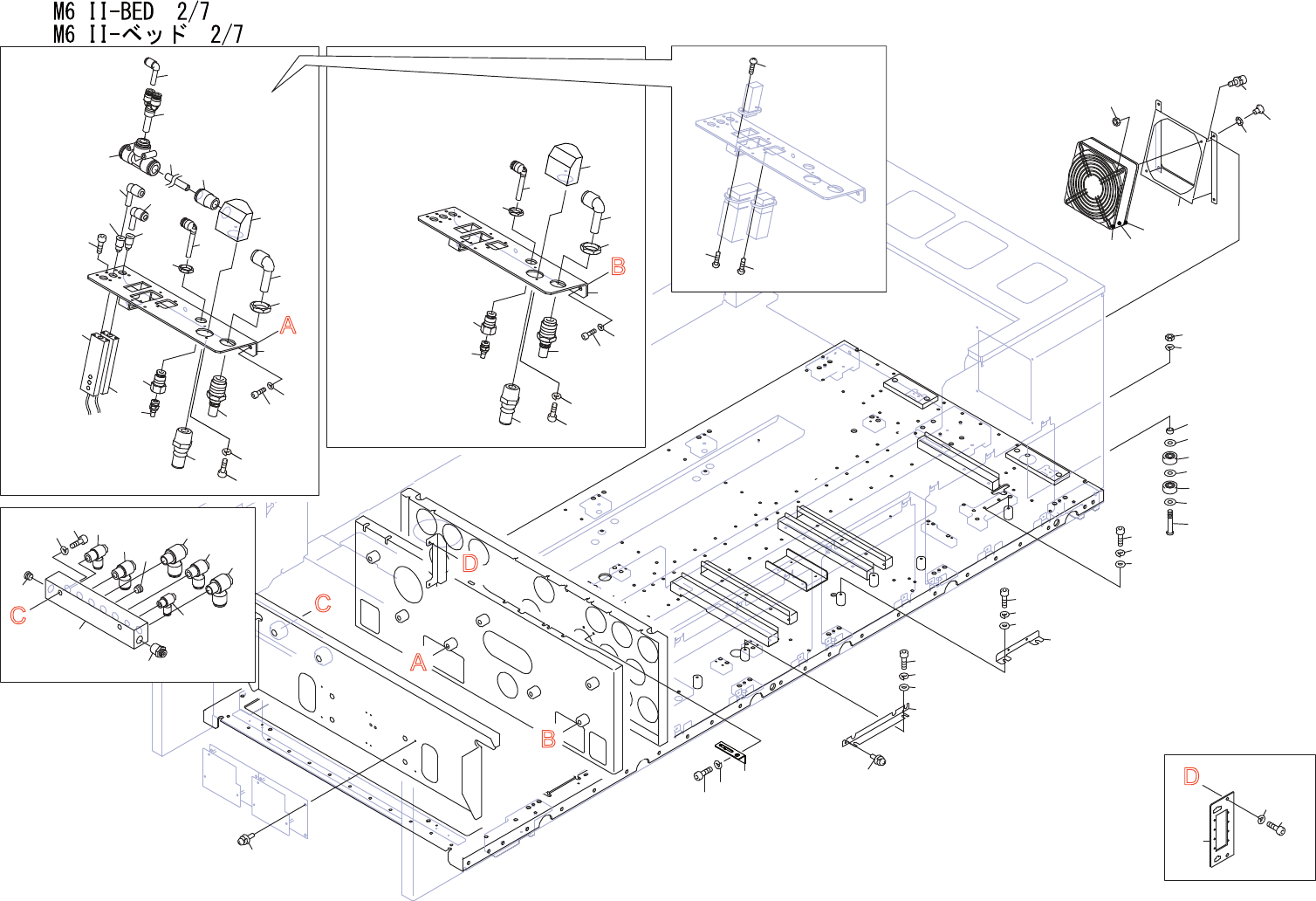 M6 II-BED 2/7
M6 II-ベッド 2/7

A

B

C

C

D

A

B

D