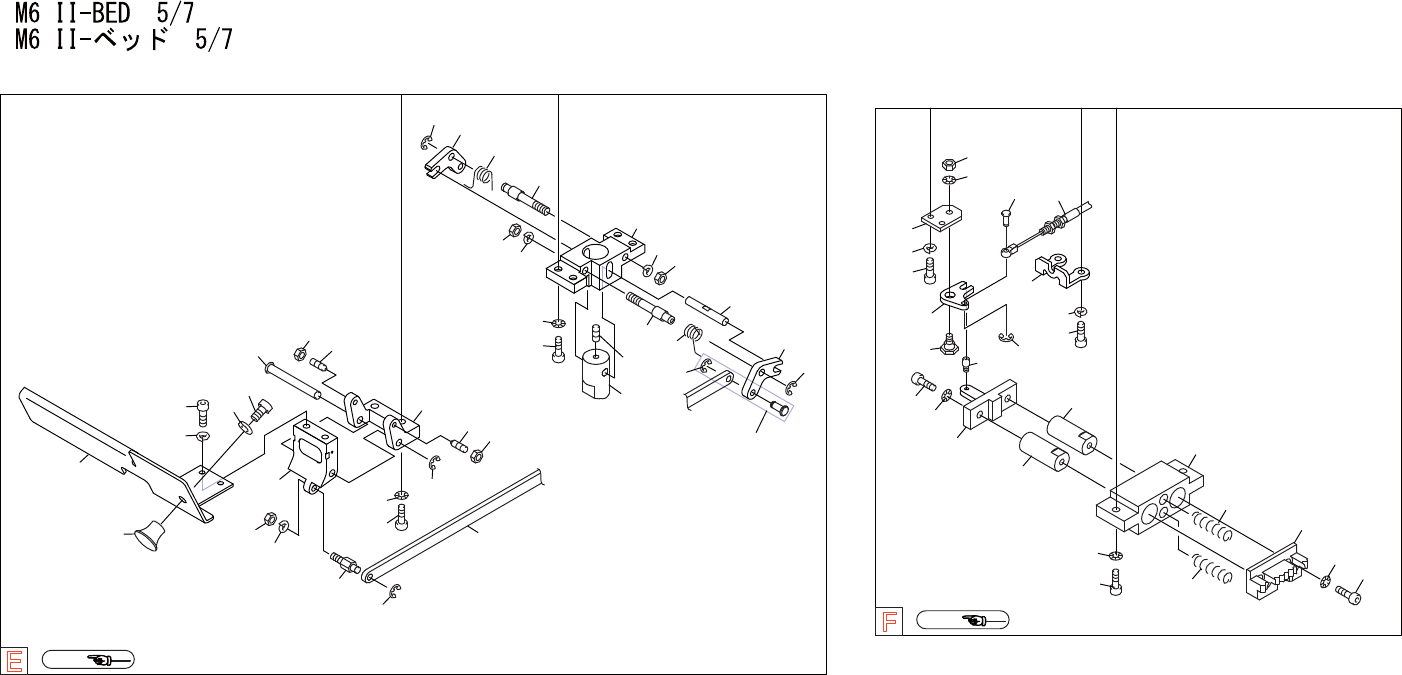 M6 II-BED 5/7
M6 II-ベッド 5/7

E

F