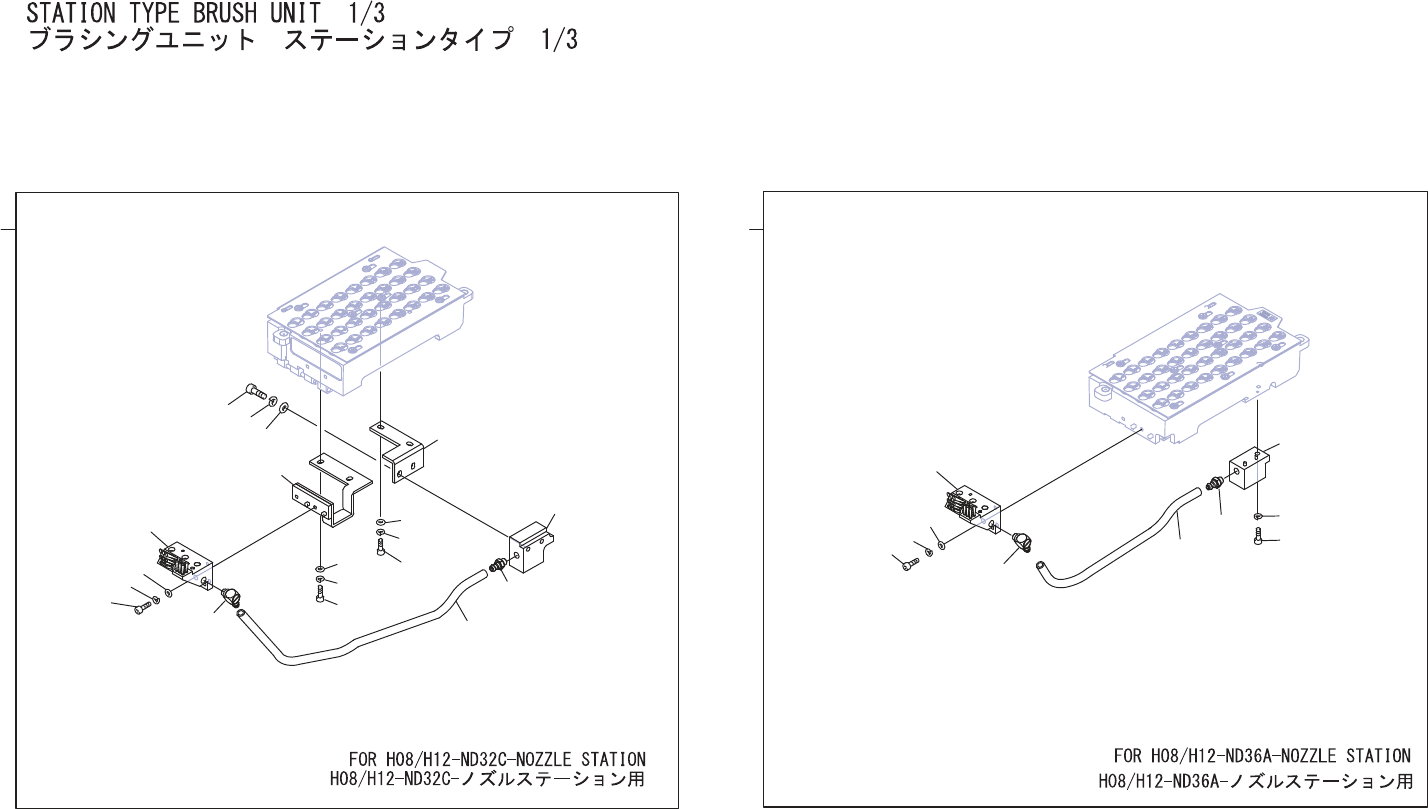 STATION TYPE BRUSH UNIT 1/3
ブラシングユニット ステーションタイプ 1/3

FOR H08/H12-ND32C-NOZZLE STATION
H08/H12-ND32C-ノズルステーション用

FOR H08/H12-ND36A-NOZZLE STATION
H08/H12-ND36A-ノズルステーション用