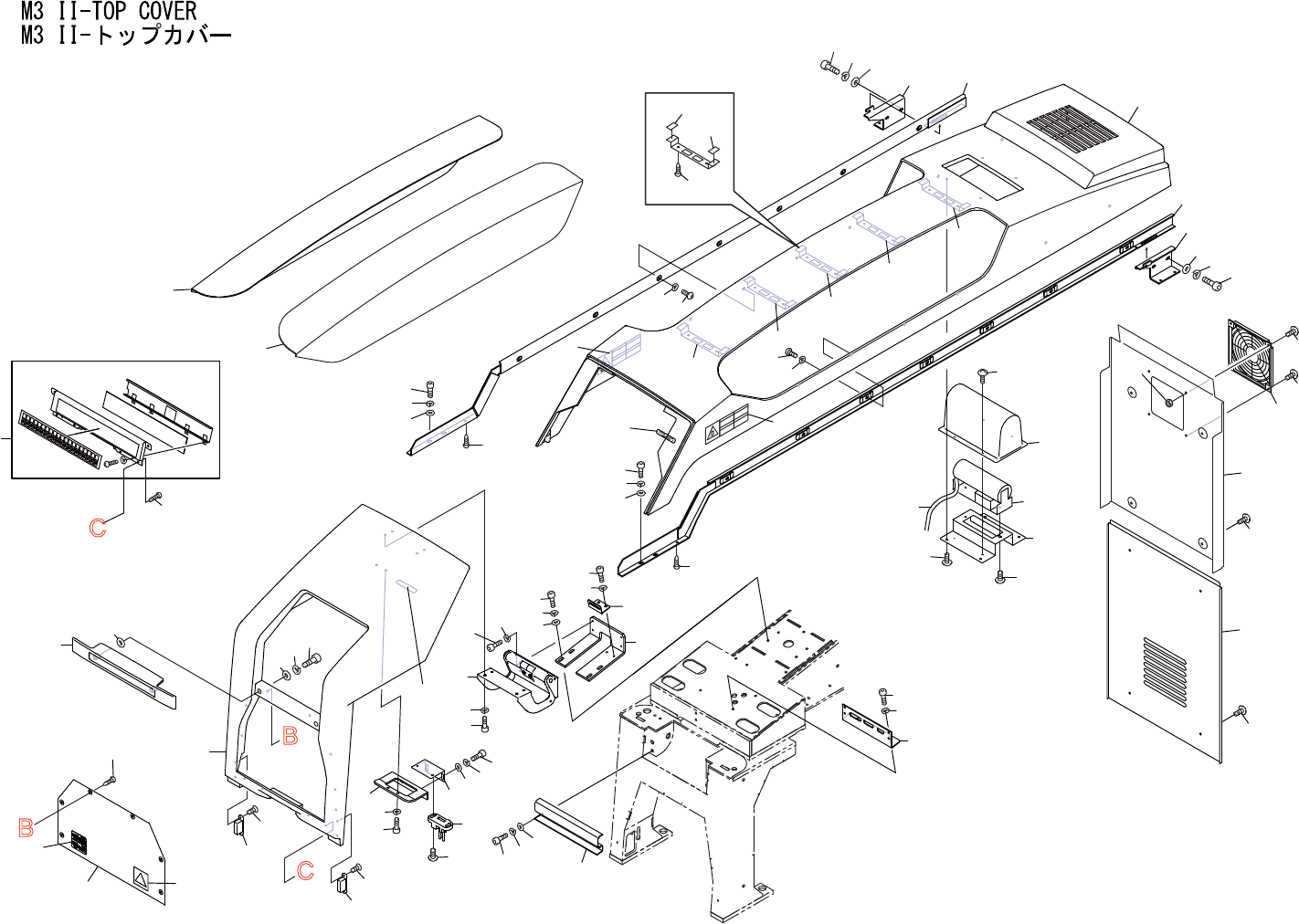 M3 II-TOP COVER
M3 II-トップカバー

C

B

B

C