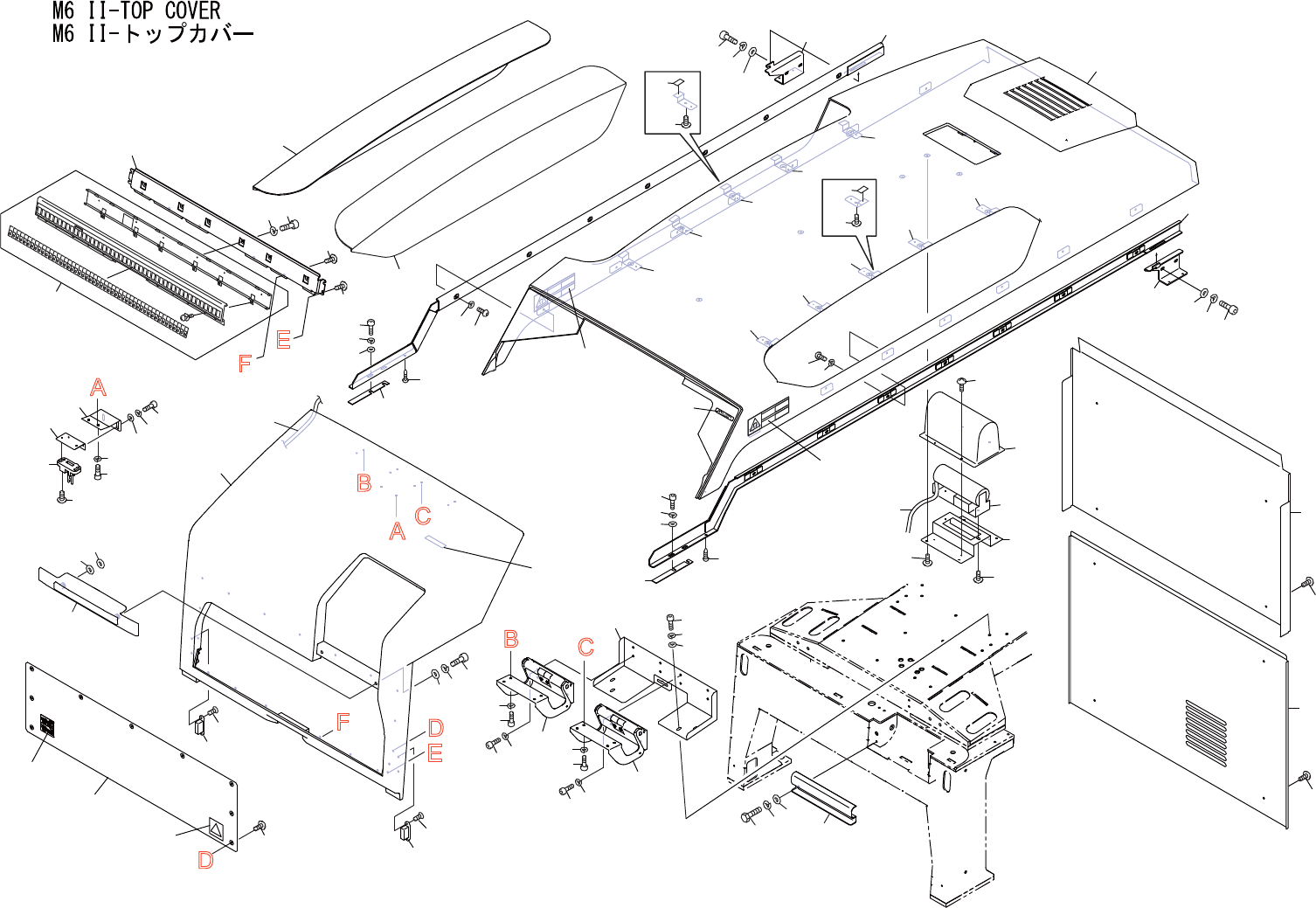 M6 II-TOP COVER
M6 II-トップカバー

E
F
A
B
C
A
B
C
F
D
E
D