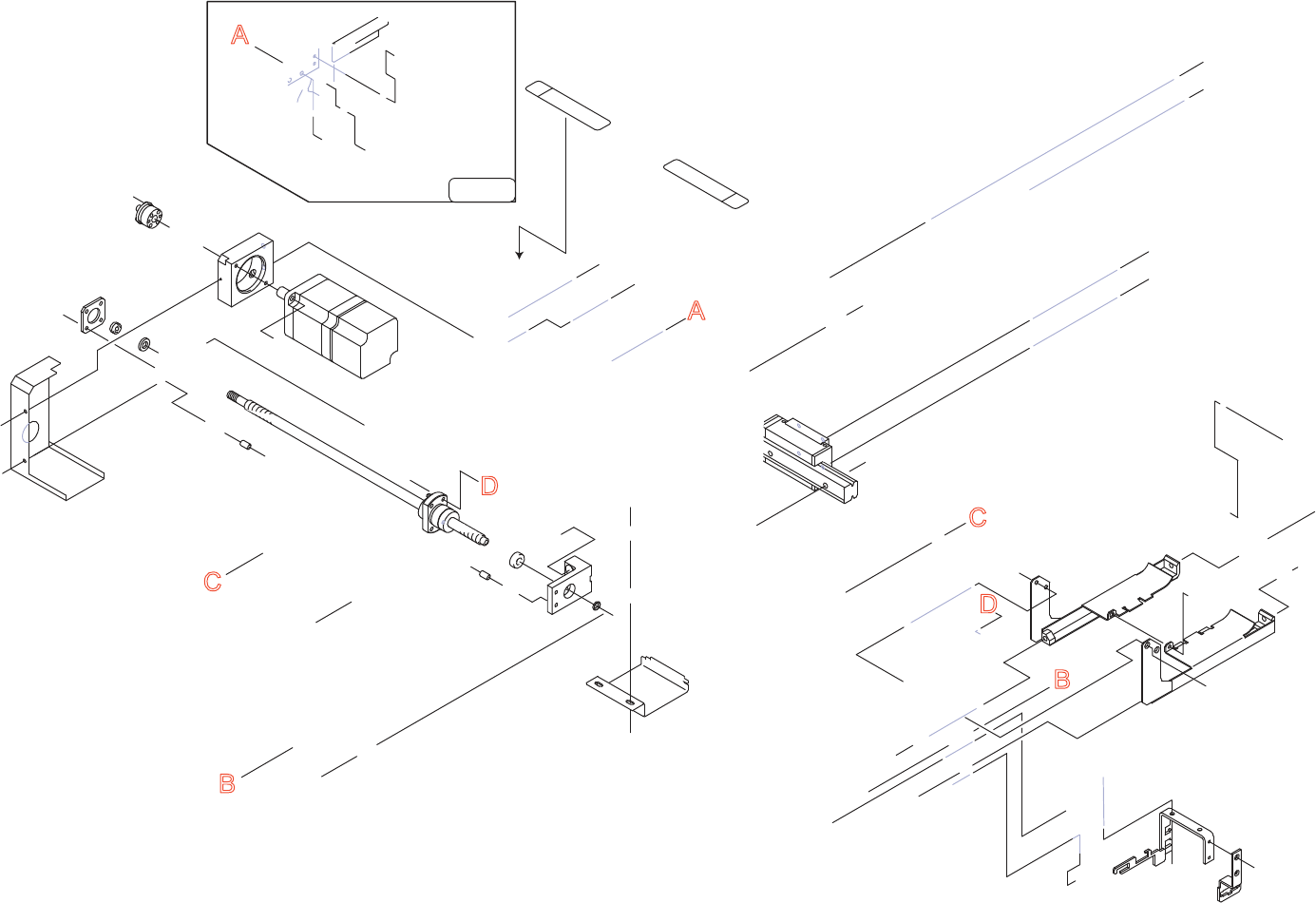 A

A

D

C

C

D

B

B