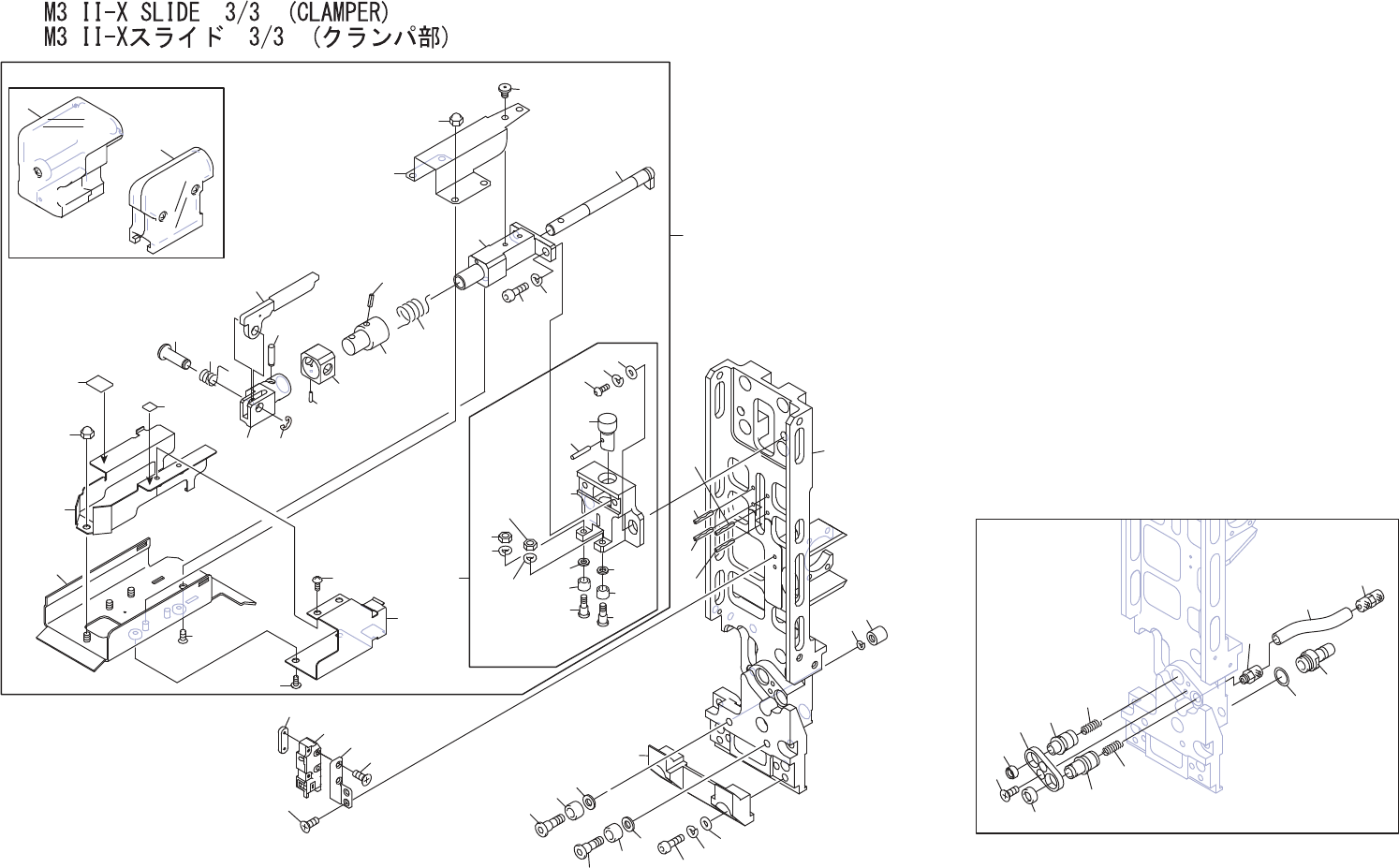 M3 II-X SLIDE 3/3 (CLAMPER)
M3 II-Xスライド 3/3 (クランパ部)