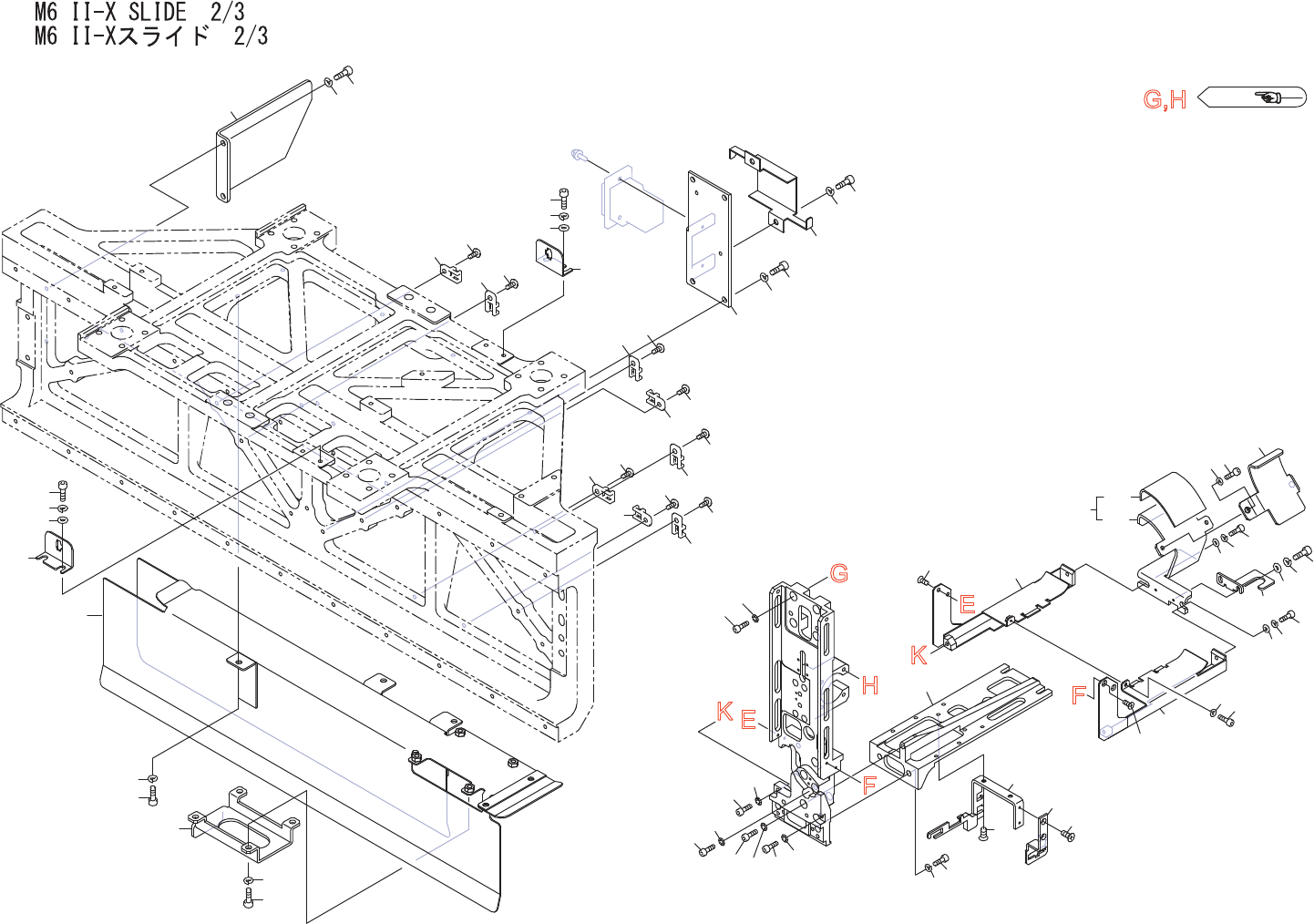 M6 II-X SLIDE 2/3
M6 II-Xスライド 2/3

G,H

G
E
K
H
K
E
F
F