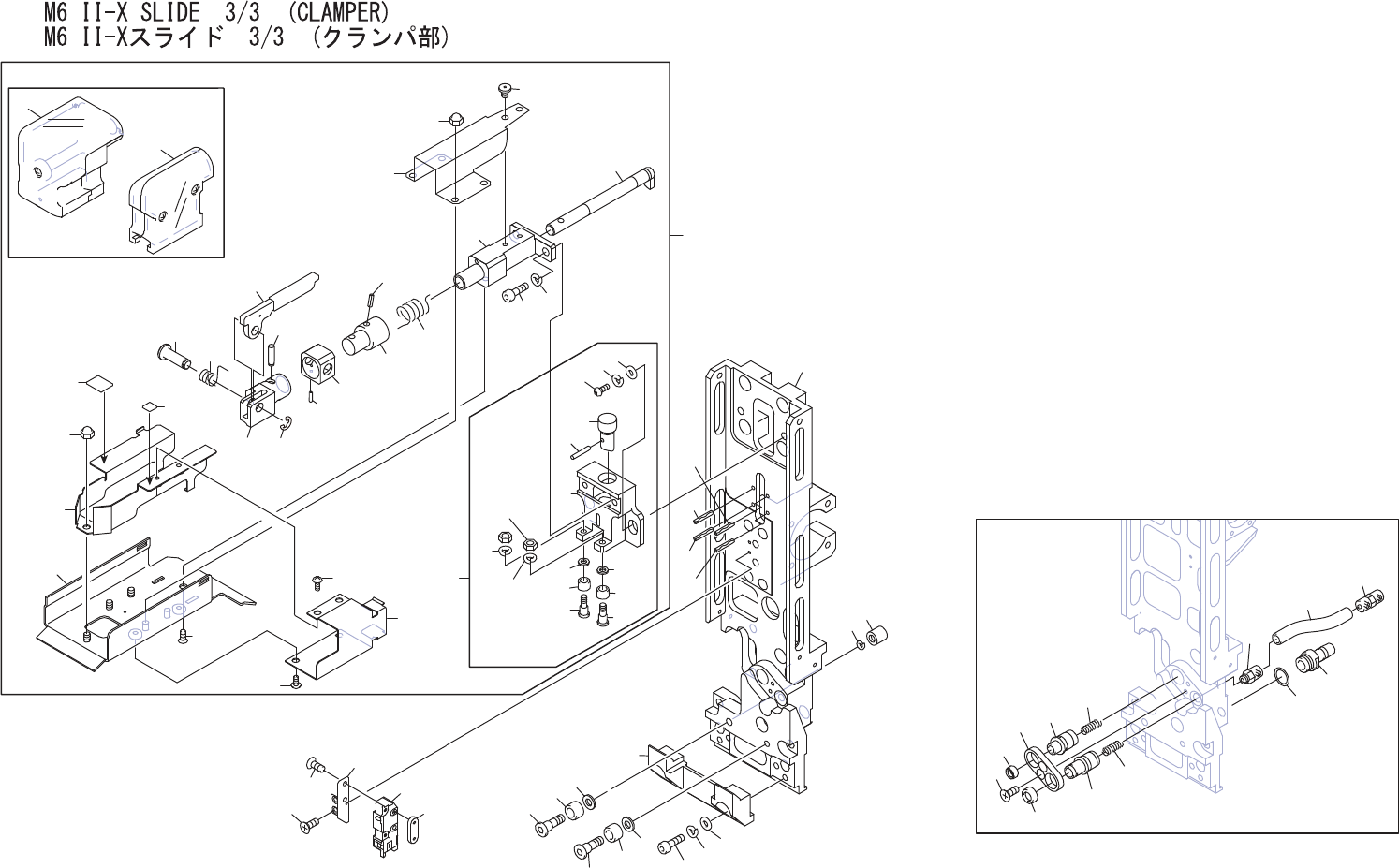 M6 II-X SLIDE 3/3 (CLAMPER)
M6 II-Xスライド 3/3 (クランパ部)