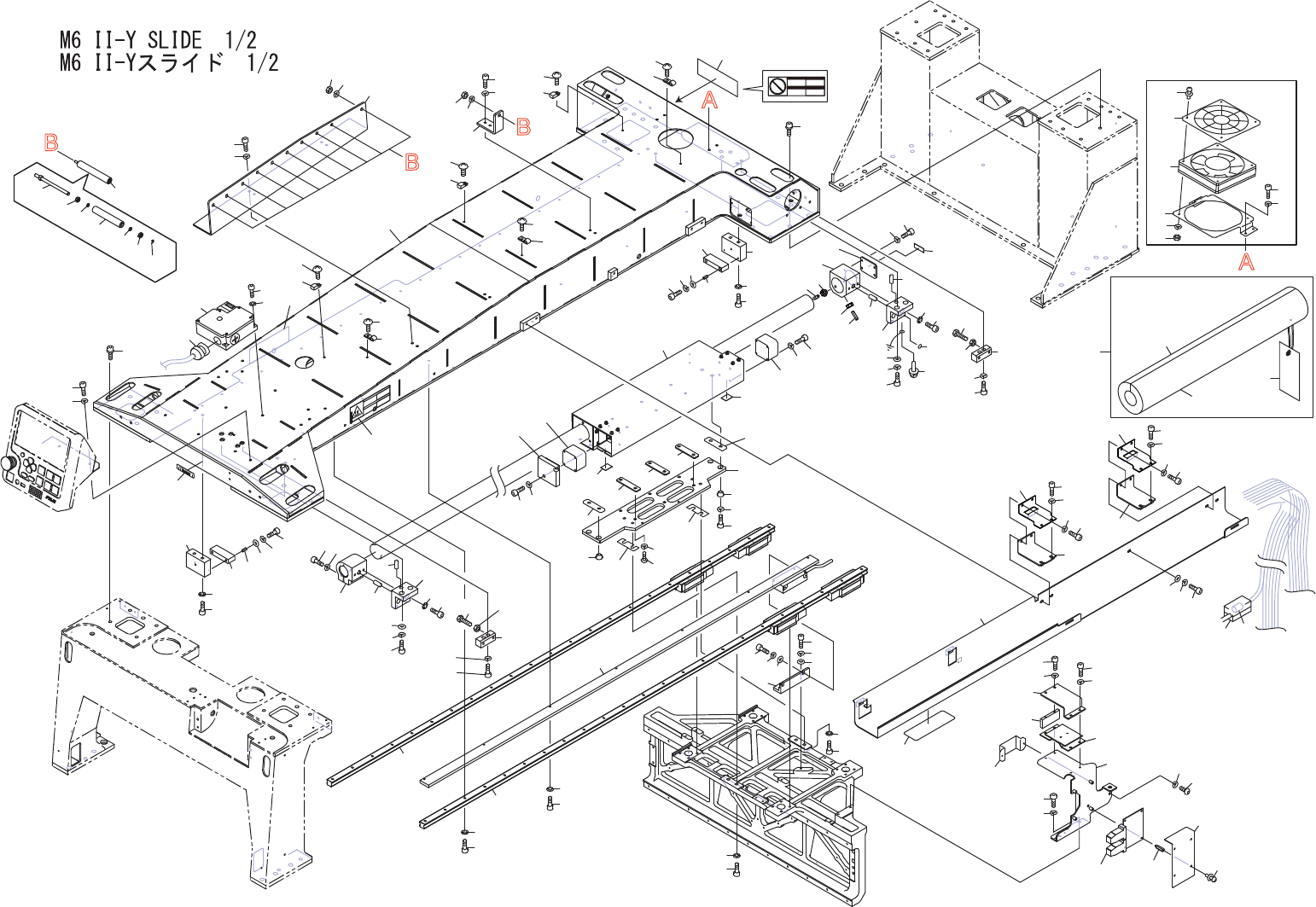 M6 II-Y SLIDE 1/2
M6 II-Yスライド 1/2

B

B

B

A

A