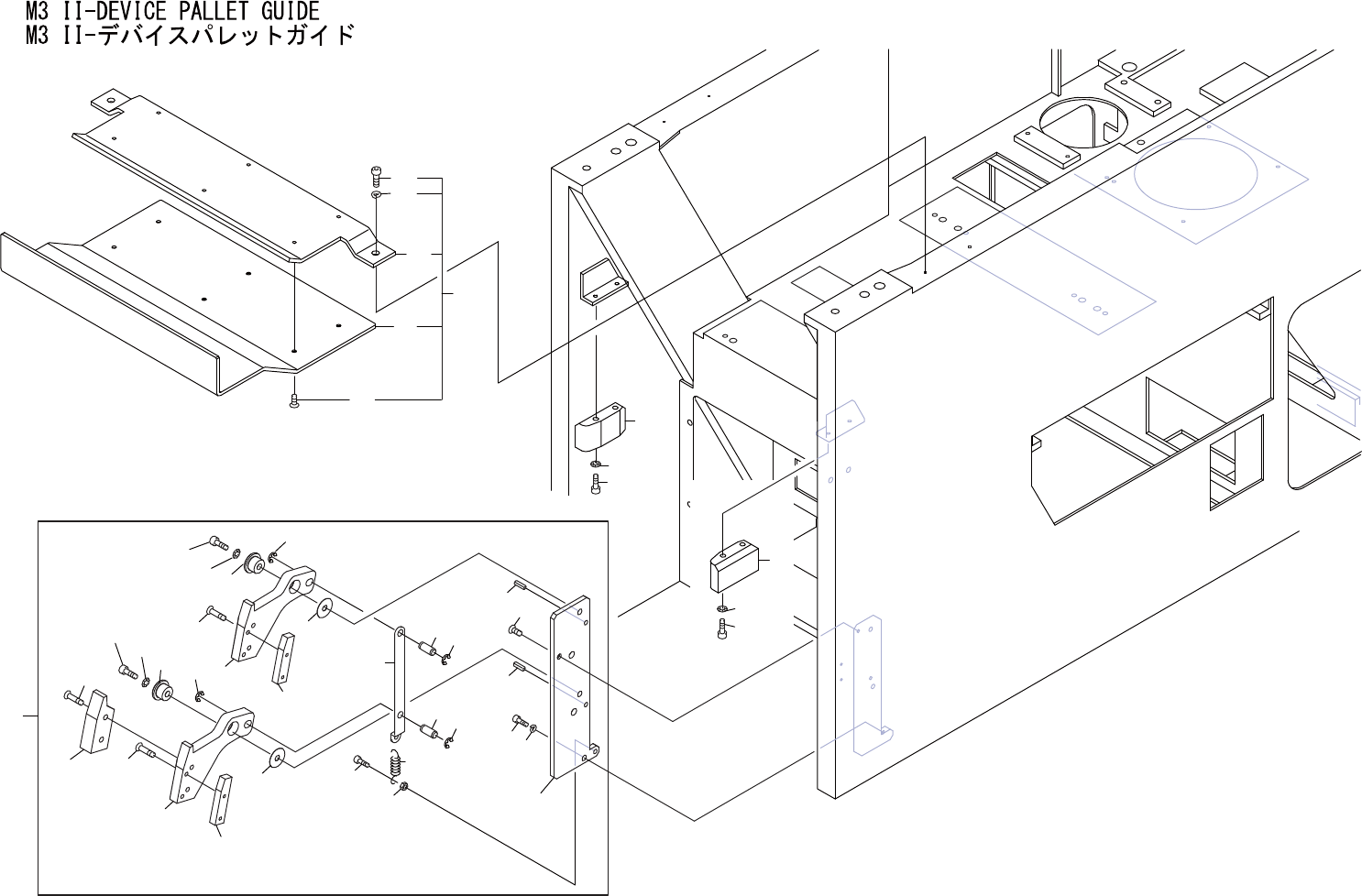 M3 II-DEVICE PALLET GUIDE
M3 II-デバイスパレットガイド