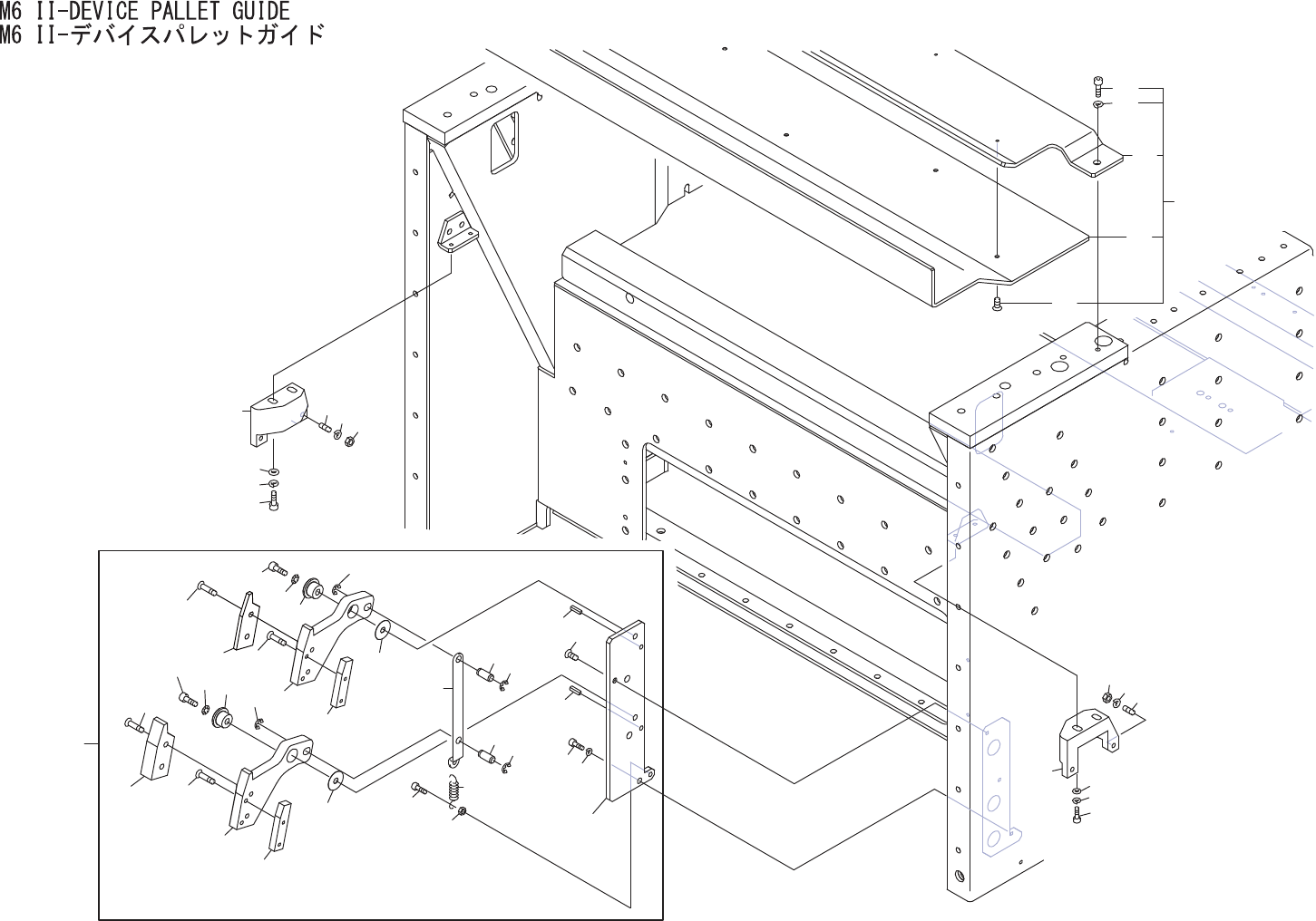 M6 II-DEVICE PALLET GUIDE
M6 II-デバイスパレットガイド