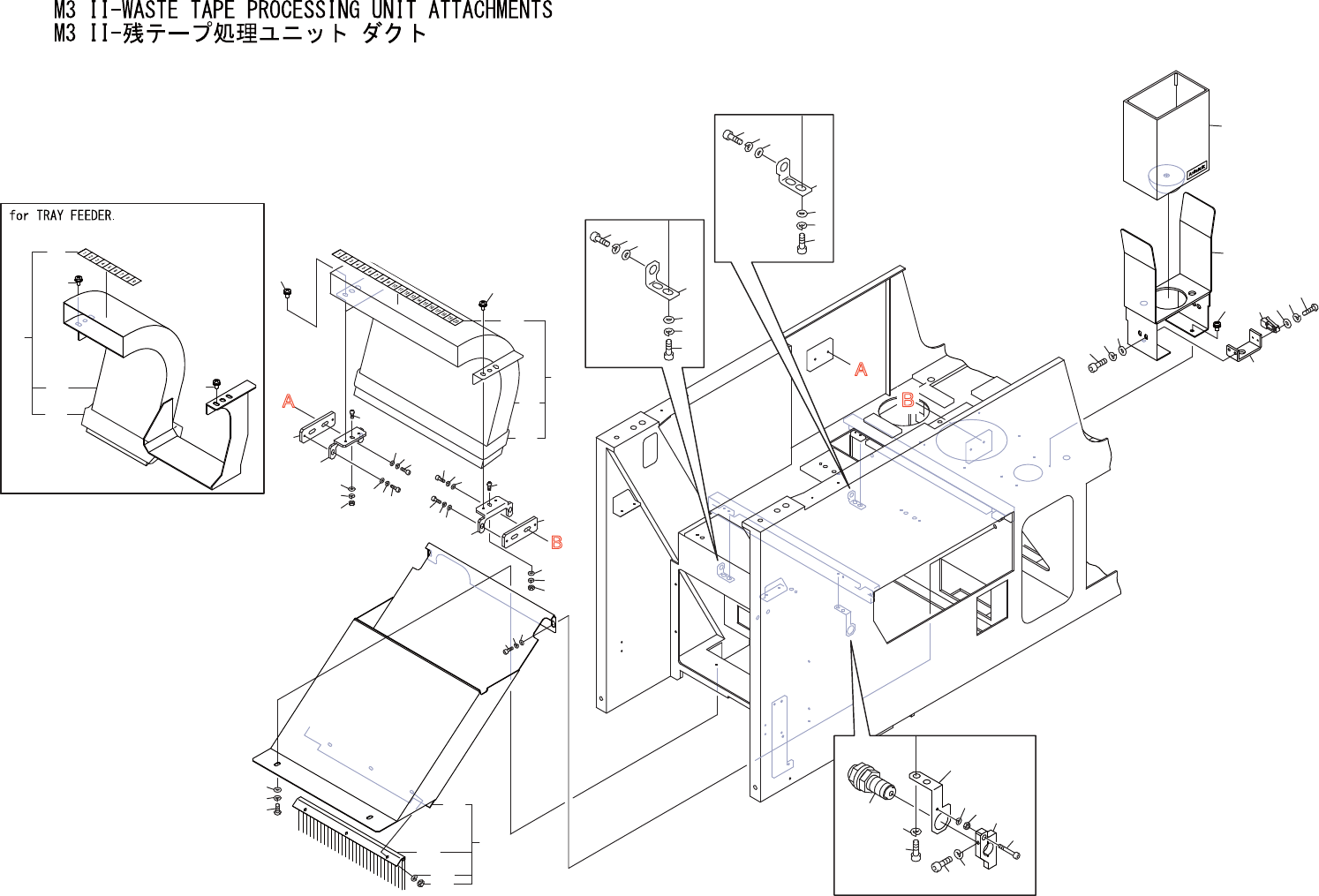 M3 II-WASTE TAPE PROCESSING UNIT ATTACHMENTS
M3 II-残テープ処理ユニット ダクト

for TRAY FEEDER.

A

B

A

B