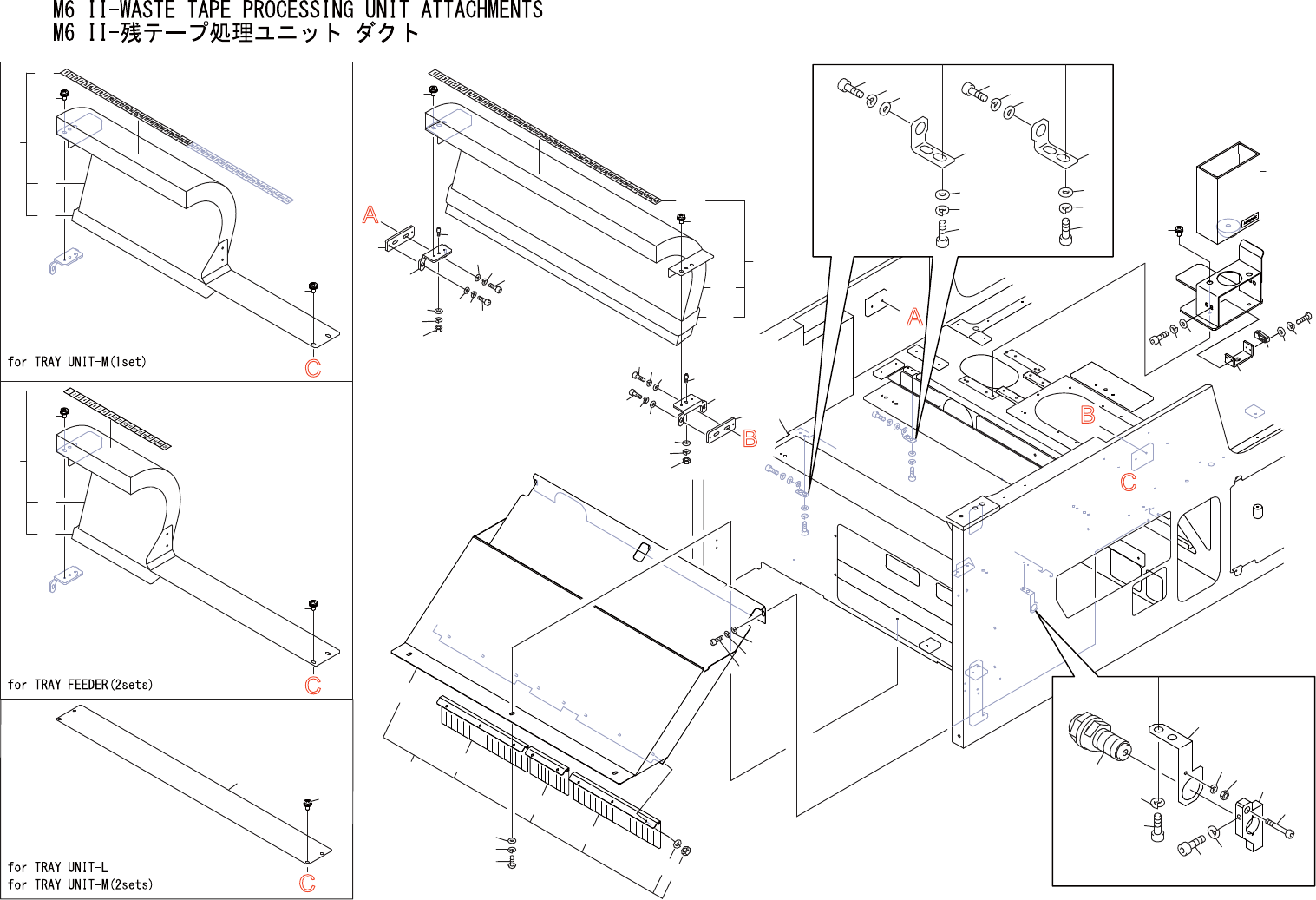 M6 II-WASTE TAPE PROCESSING UNIT ATTACHMENTS
M6 II-残テープ処理ユニット ダクト

for TRAY UNIT-M(1set)

C

for TRAY FEEDER(2sets)

C

for TRAY UNIT-L
for TRAY UNIT-M(2sets)

C

A

B

A

B

C