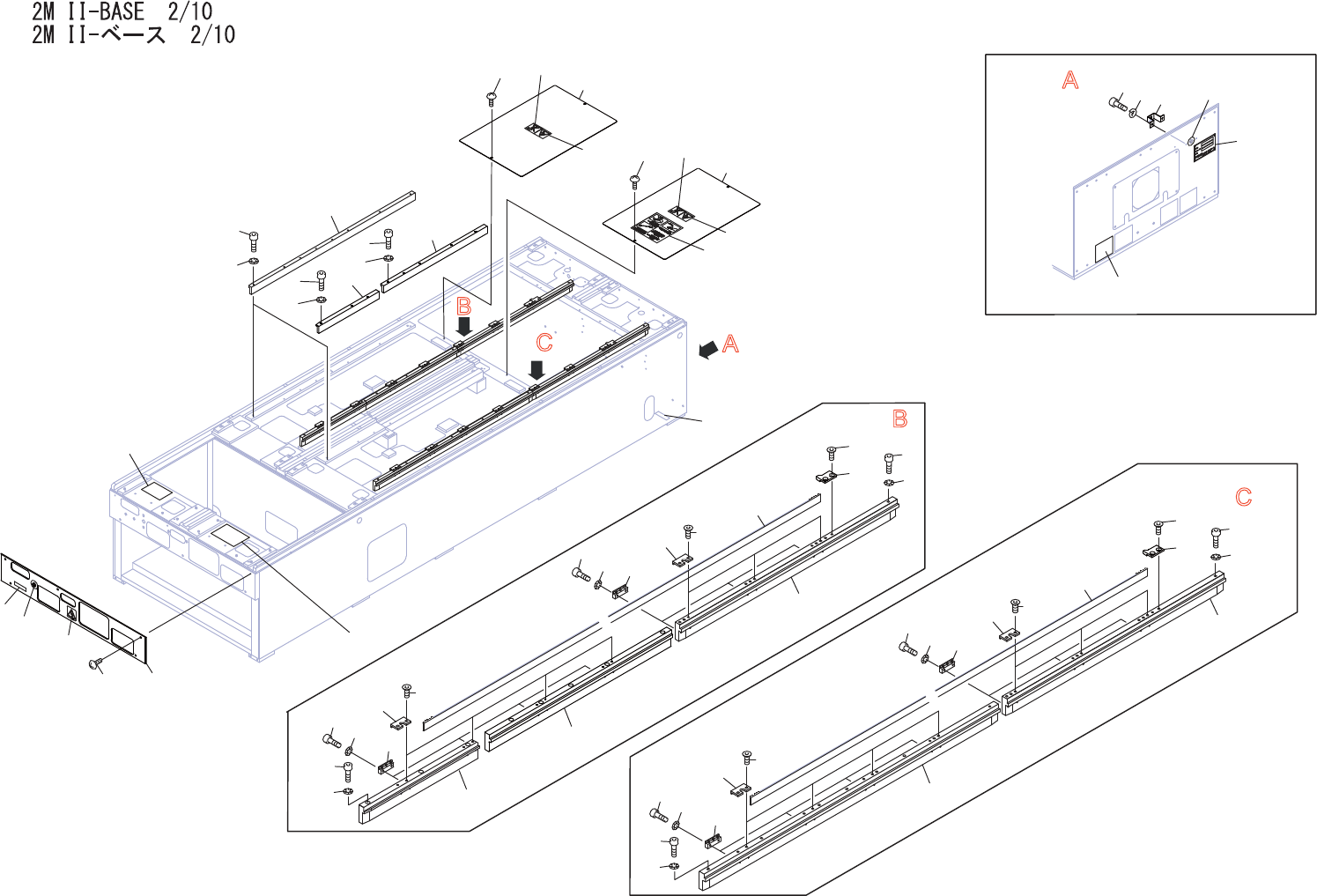 2M II-BASE 2/10
2M II-ベース 2/10

A

B

C

A

B

C