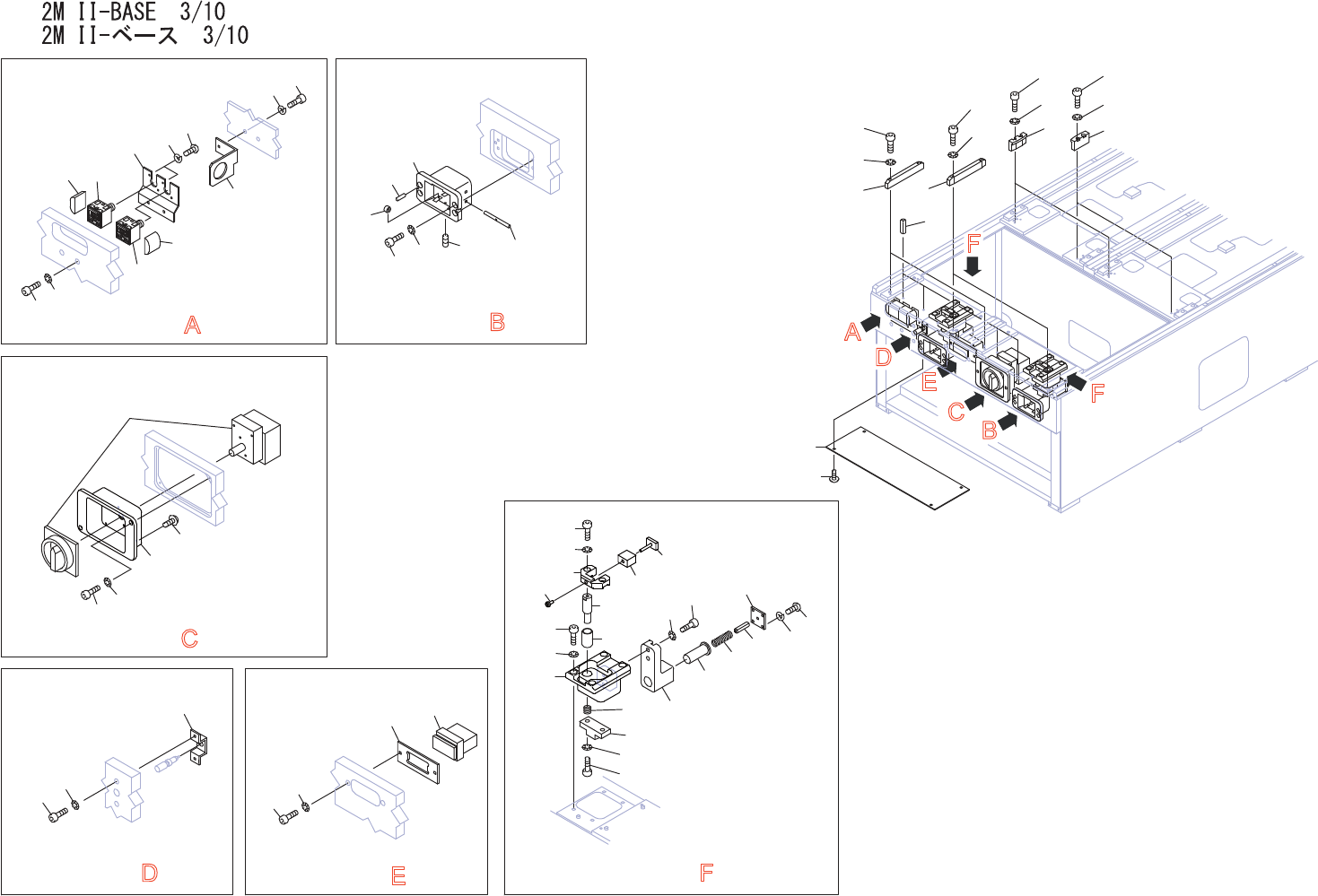 2M II-BASE 3/10
2M II-ベース 3/10

A

B

C

D

E

F

F

A

D

E

C

B

F