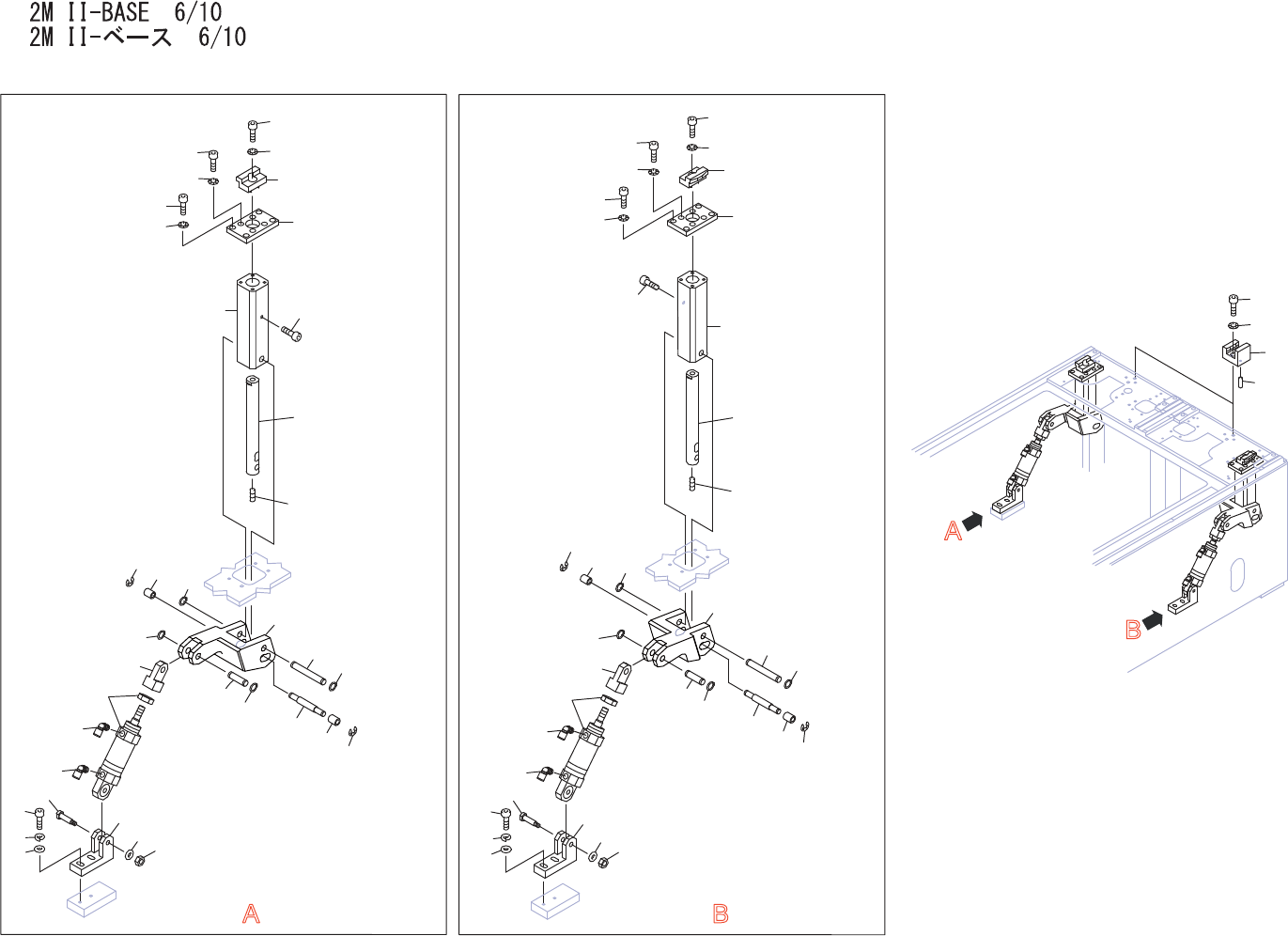 2M II-BASE 6/10
2M II-ベース 6/10

A

B

A

B