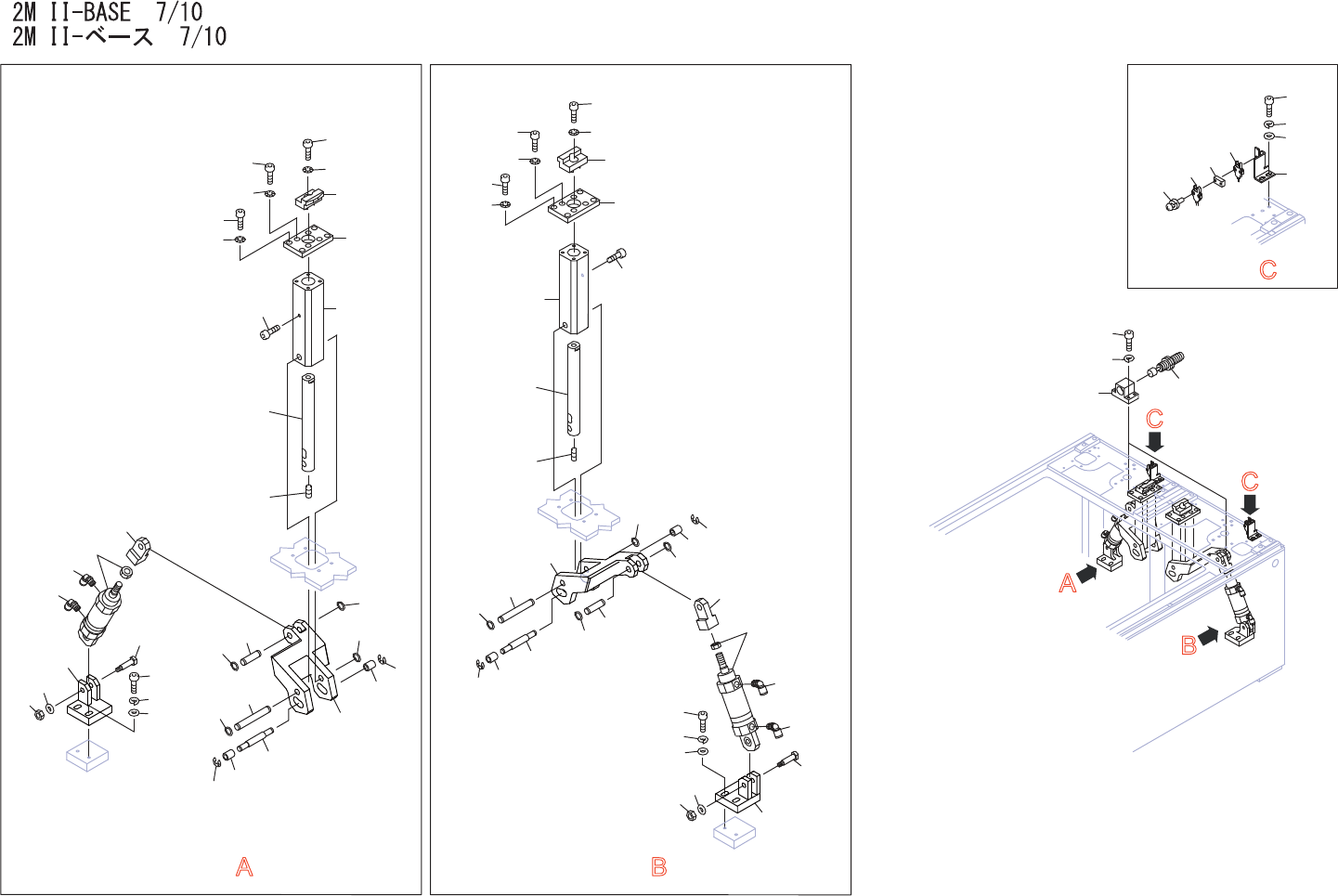 2M II-BASE 7/10
2M II-ベース 7/10

A

B

C

C

C

A

B