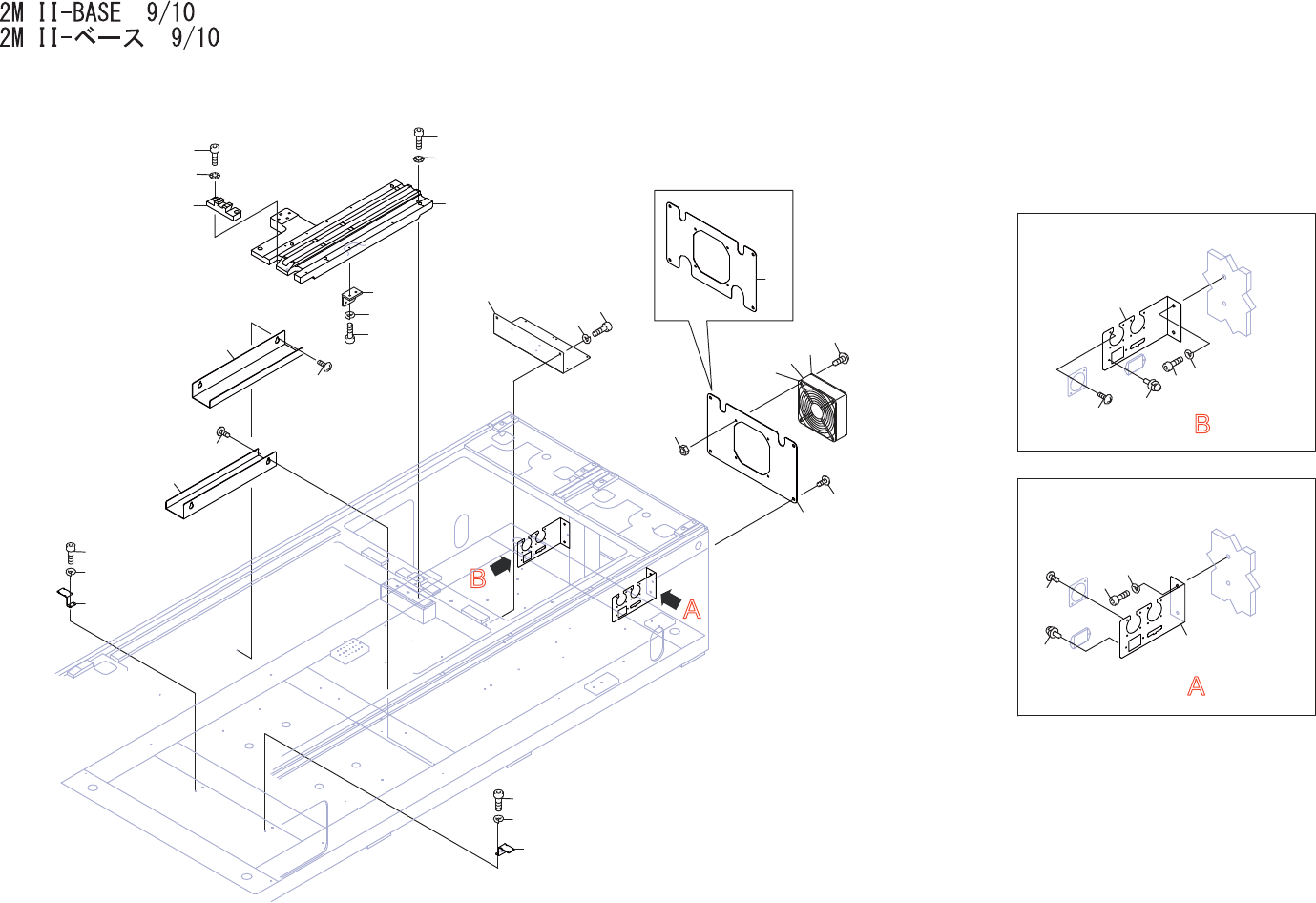 2M II-BASE 9/10
2M II-ベース 9/10

B

A

B

A