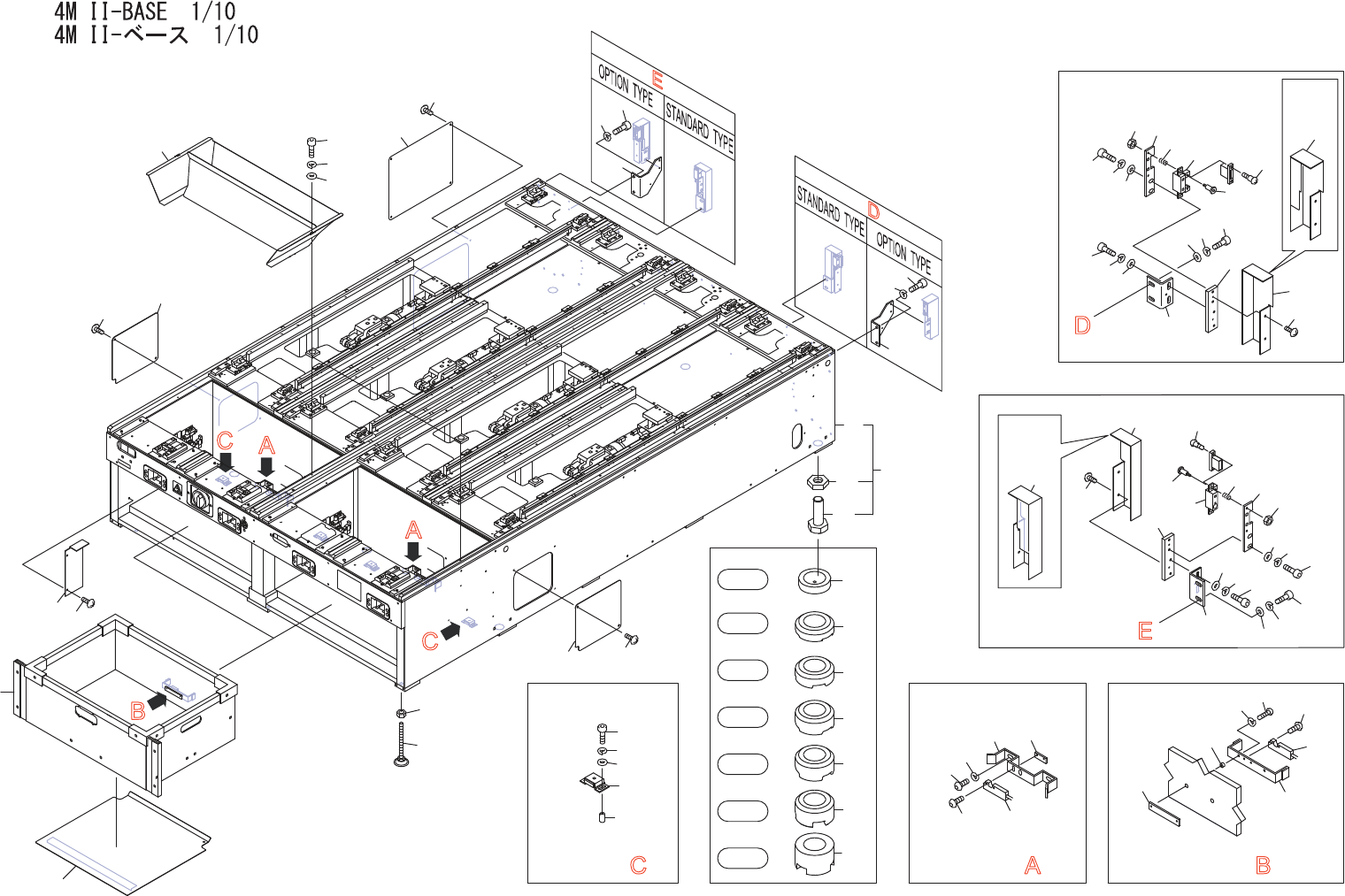 4M II-BASE 1/10
4M II-ベース 1/10

E
OPTION TYPE
STANDARD TYPE

D
STANDARD TYPE
OPTION TYPE

C
A
A
C
B

D

E

C

A

B