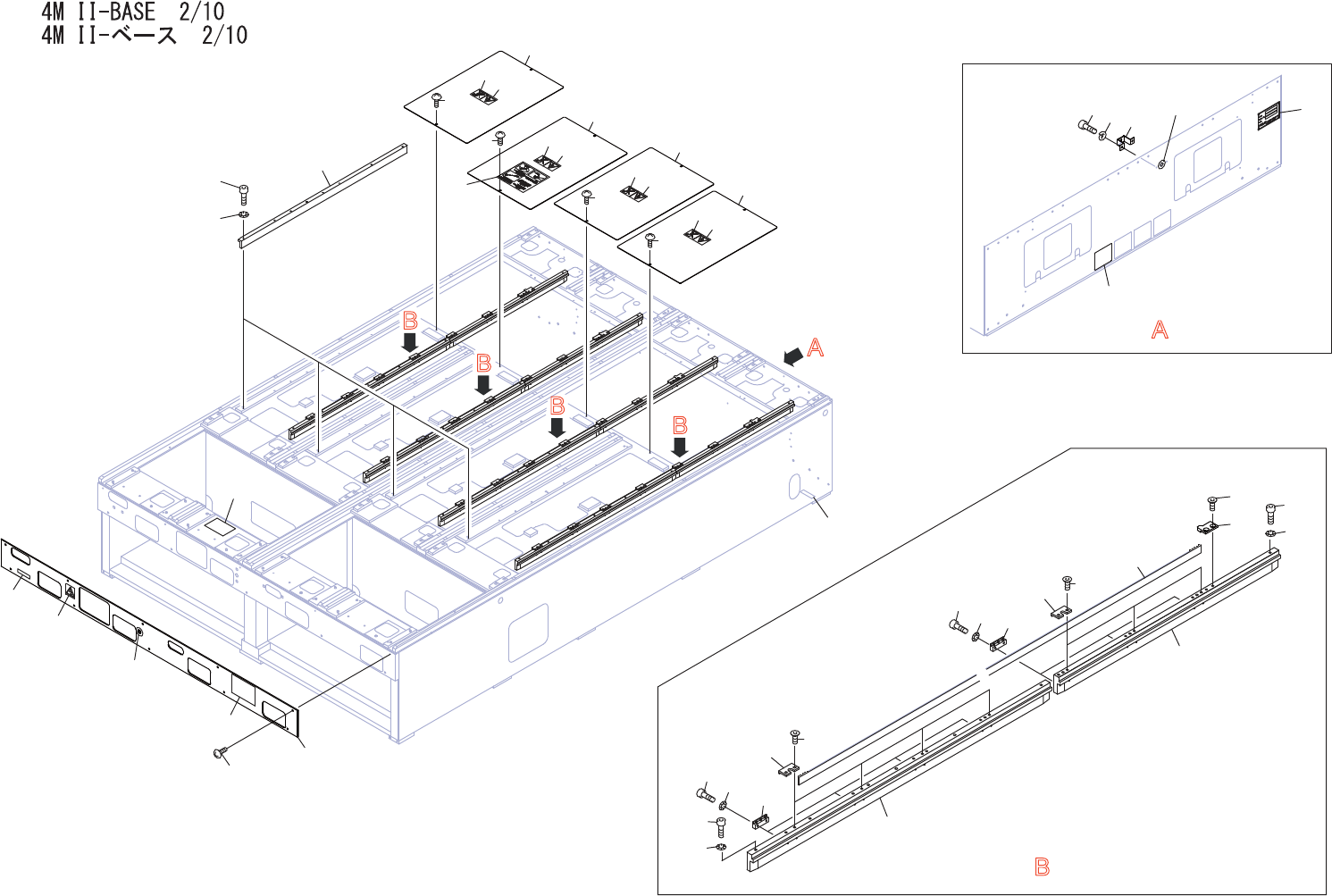 4M II-BASE 2/10
4M II-ベース 2/10

B
B
B
B
A

A

B