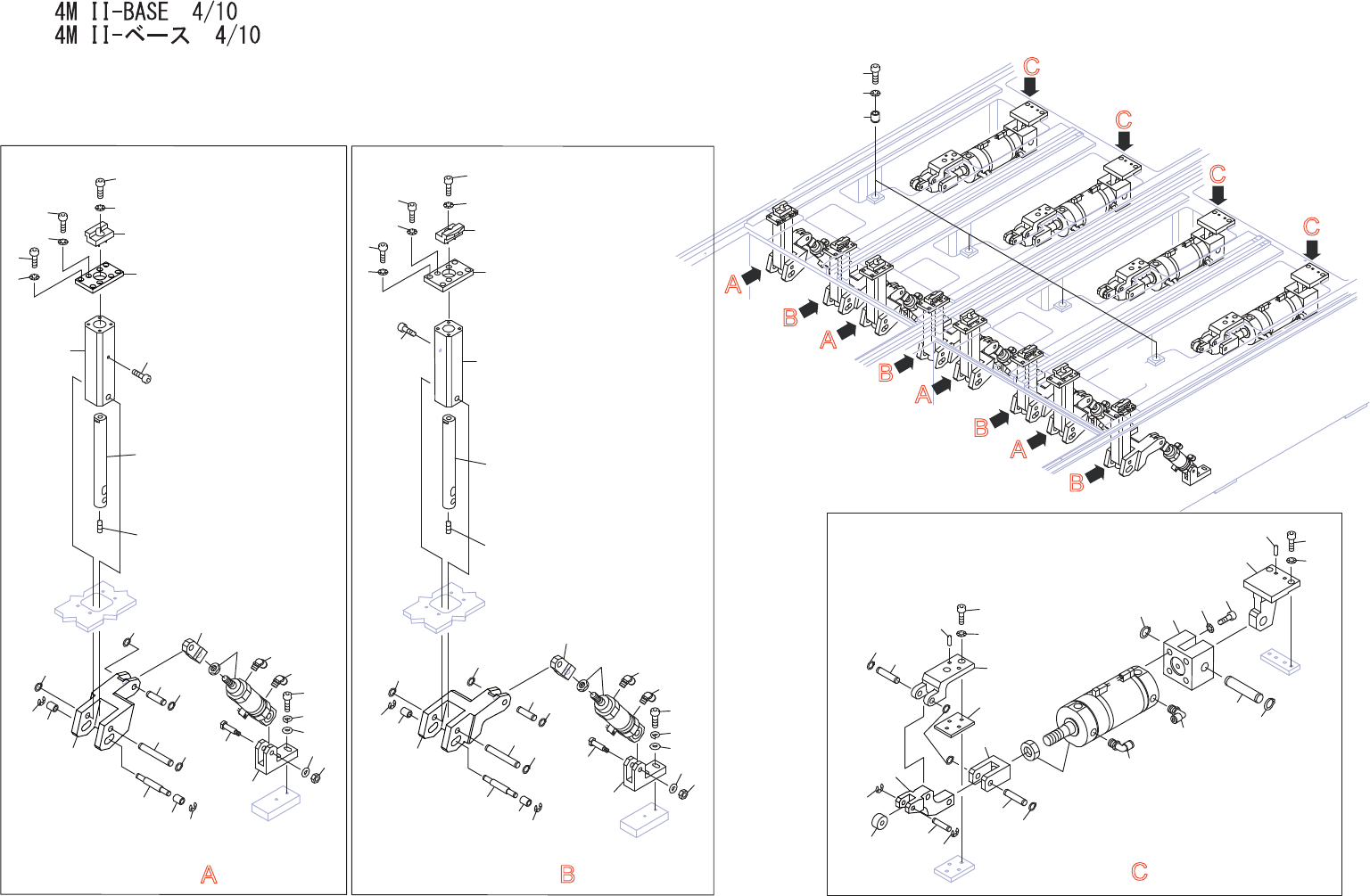 4M II-BASE 4/10
4M II-ベース 4/10

C
C
C
C
A
B
A
B
A
B
A
B

A

B

C