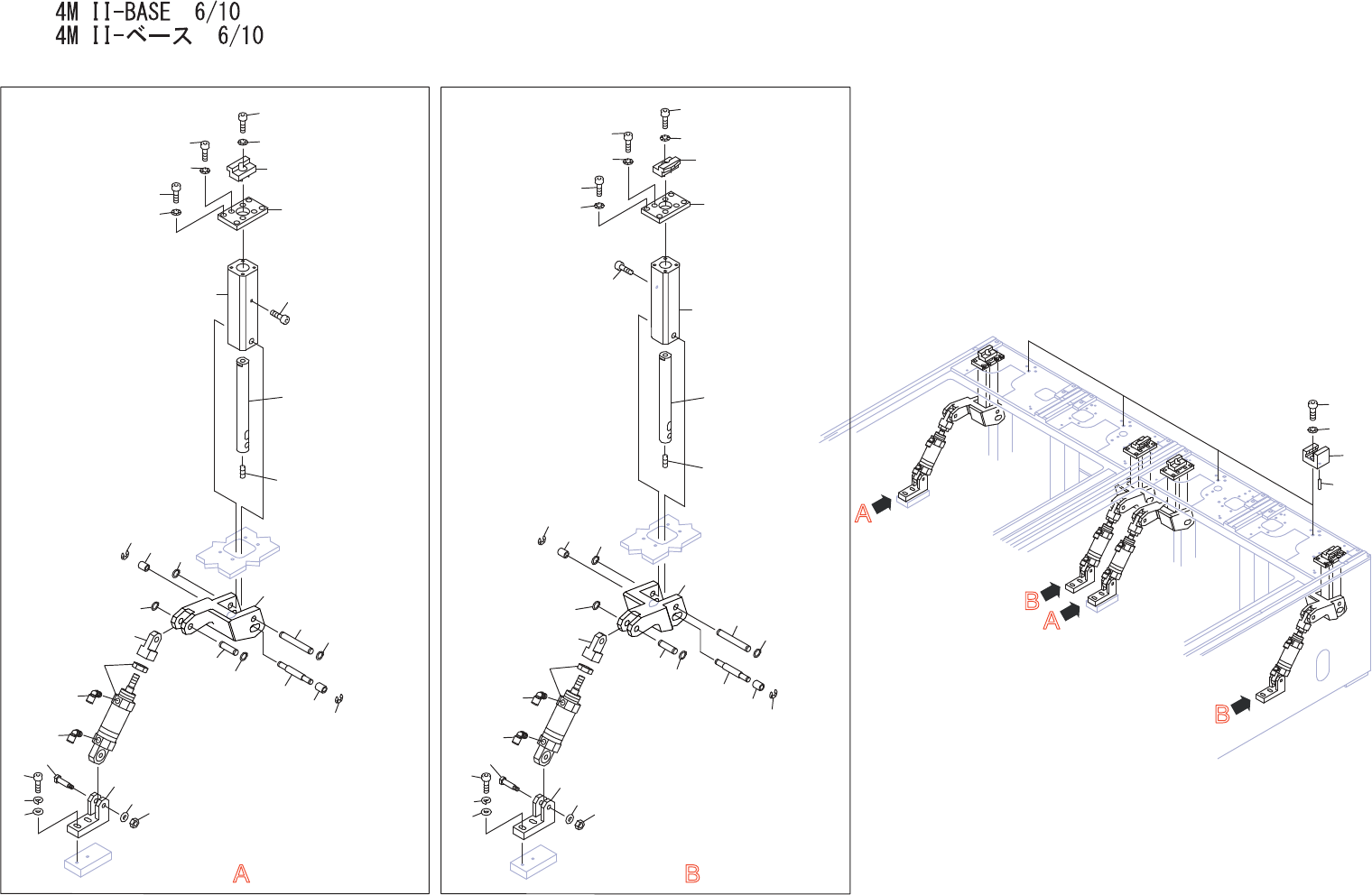 4M II-BASE 6/10
4M II-ベース 6/10

A

B

A
B
A
B