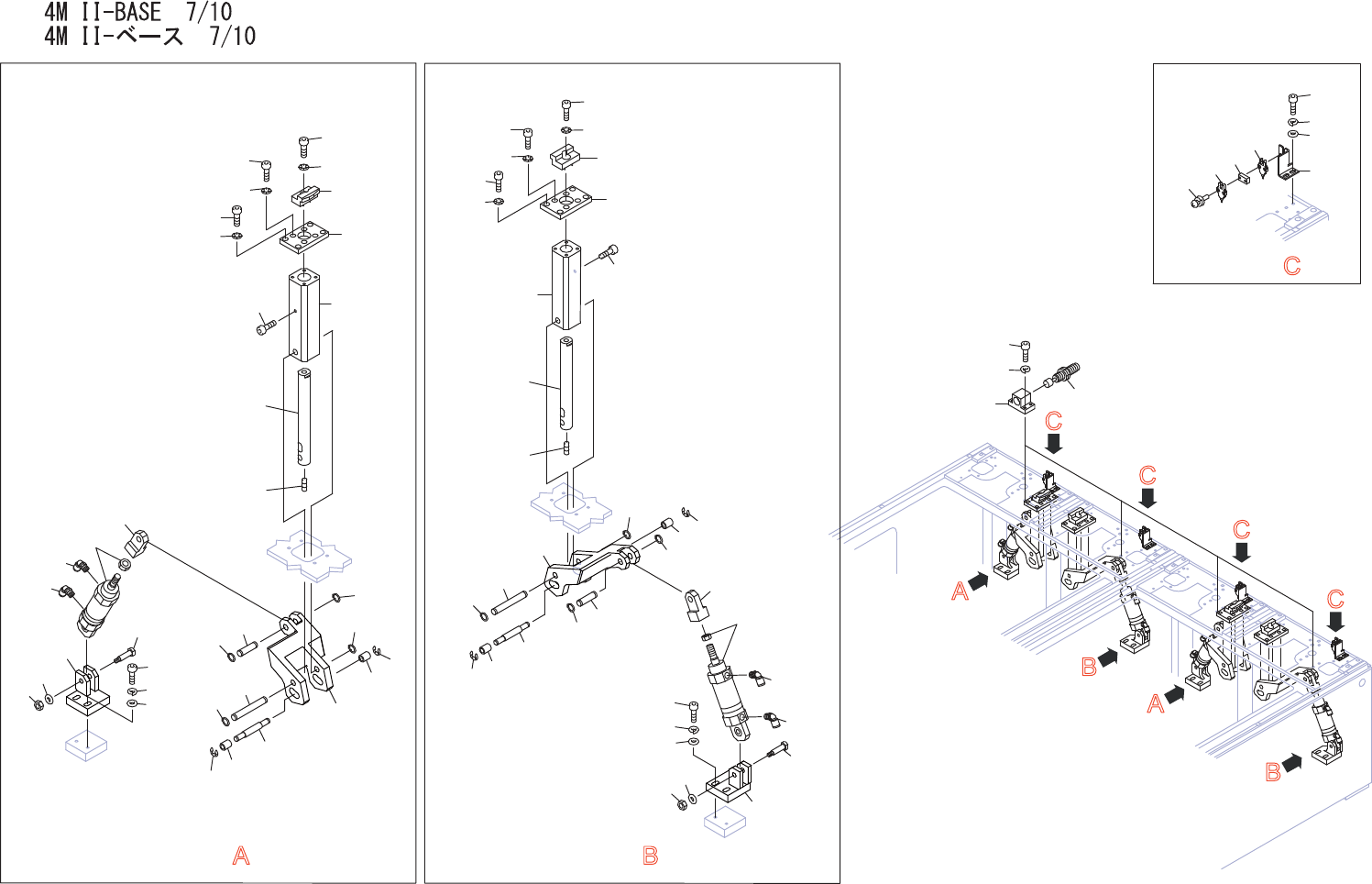 4M II-BASE 7/10
4M II-ベース 7/10

A

B

C

C

C

C

C

A

B

A

B