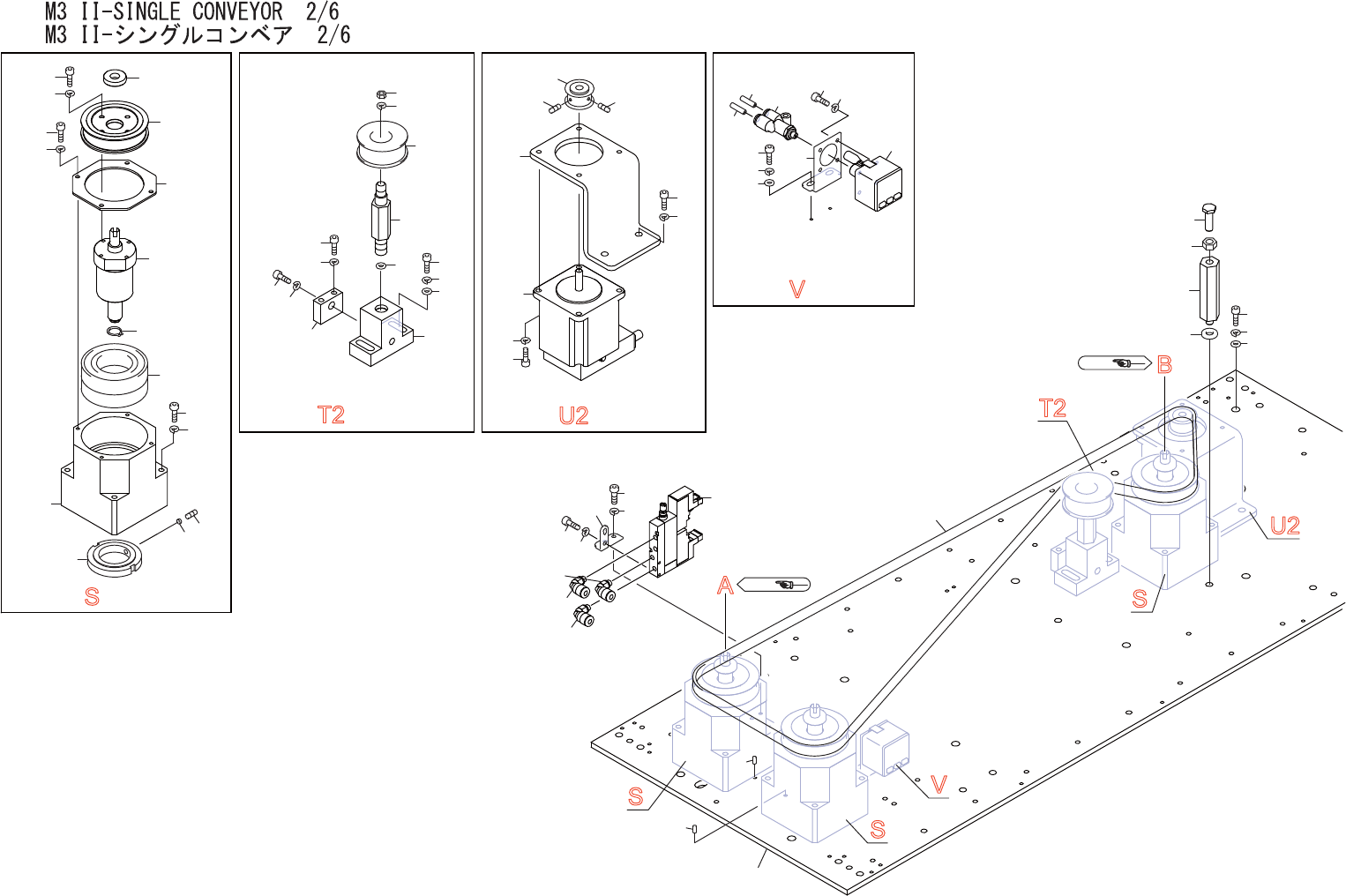 M3 II-SINGLE CONVEYOR 2/6
M3 II-シングルコンベア 2/6

S

T2

U2

V

B

T2

U2

S

A

S

V

S