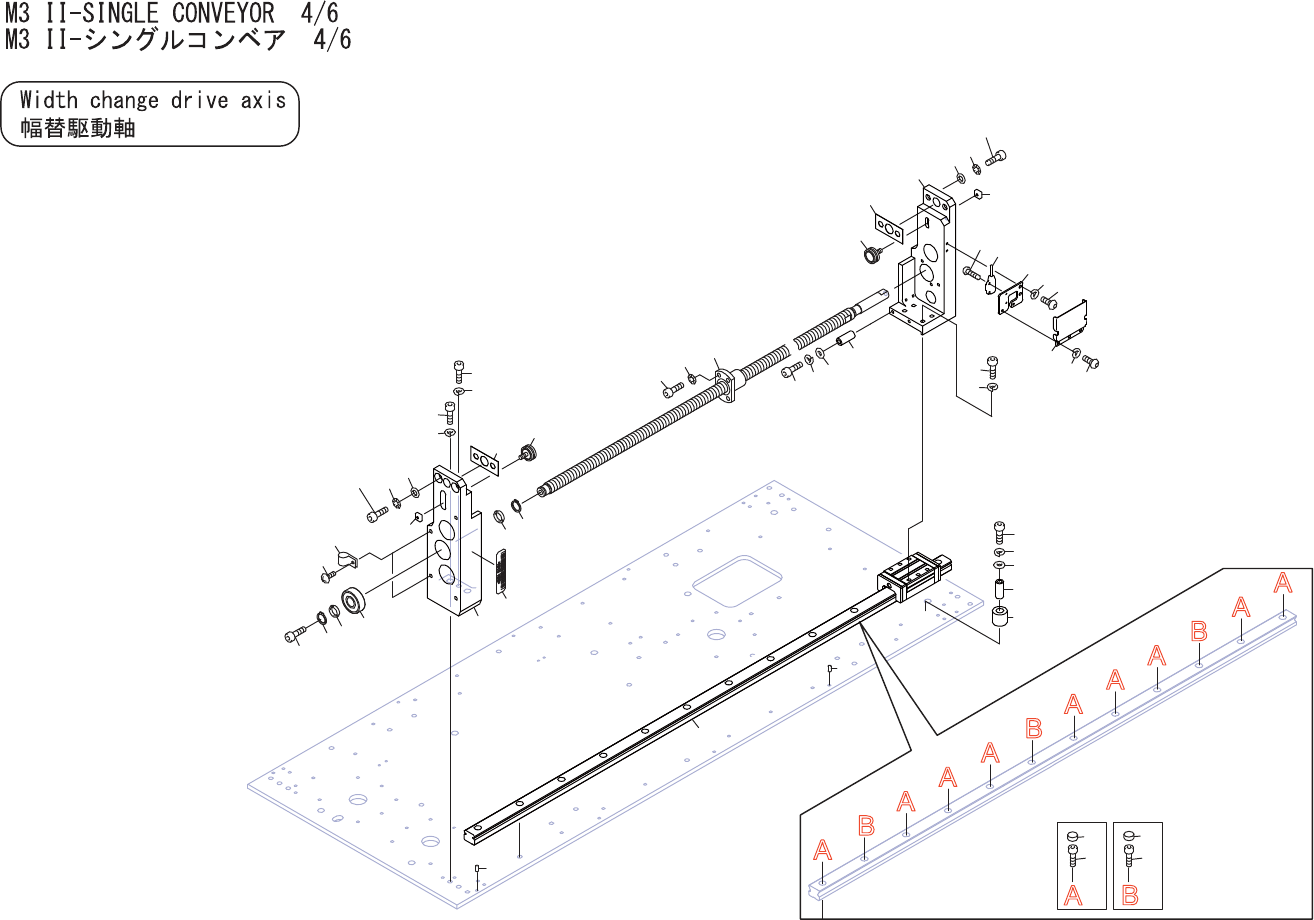 M3 II-SINGLE CONVEYOR 4/6
M3 II-シングルコンベア 4/6

Width change drive axis
幅替駆動軸

A
B
A
A
A
B
A
A
A
B
A
A

A
B