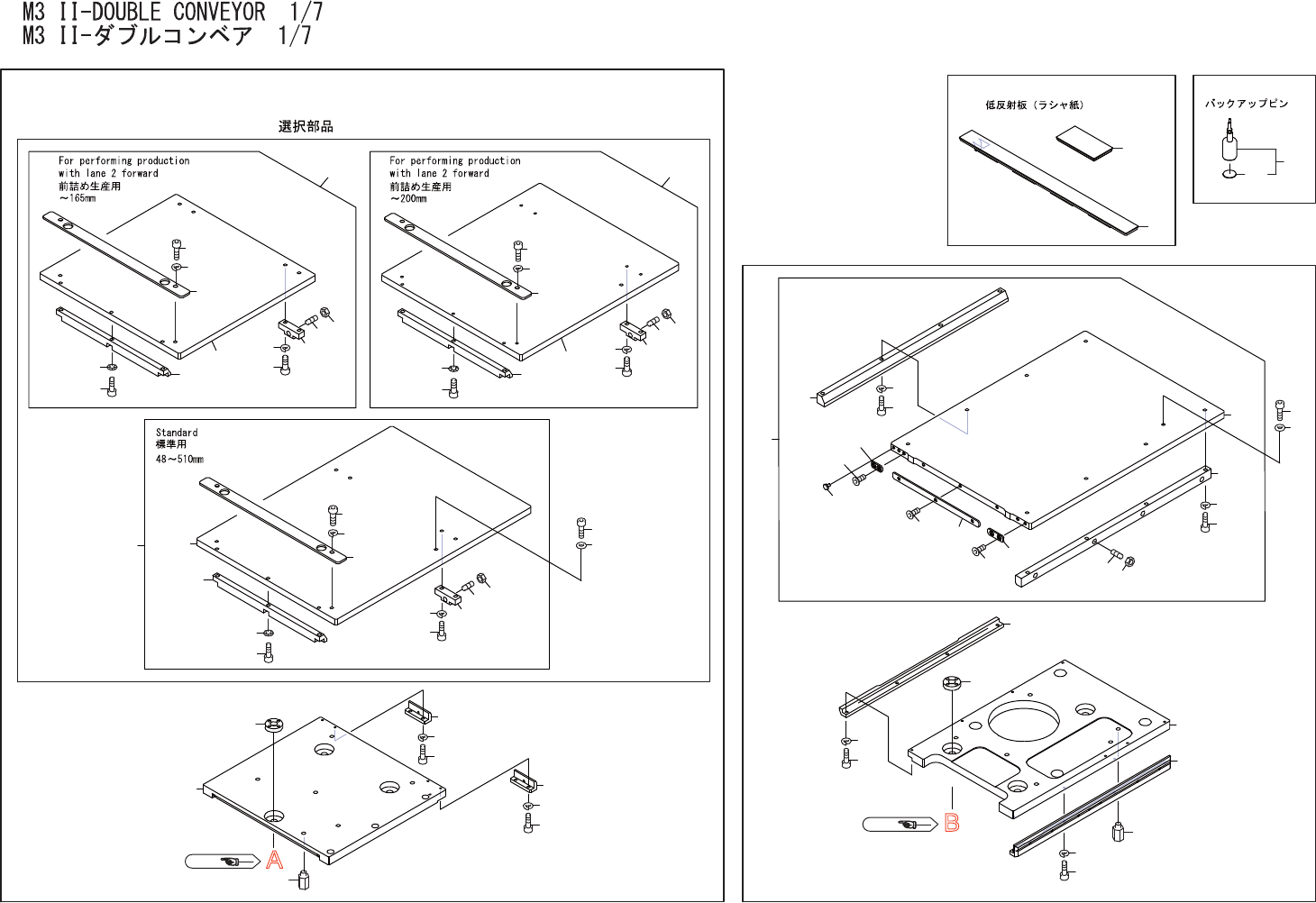 M3 II-DOUBLE CONVEYOR 1/7
M3 II-ダブルコンベア 1/7

選択部品

For performing production
with lane 2 forward
前詰め生産用
～165mm

For performing production
with lane 2 forward
前詰め生産用
～200mm

Standard
標準用
48～510mm

A

低反射板（ラシャ紙）

バックアップピン

B