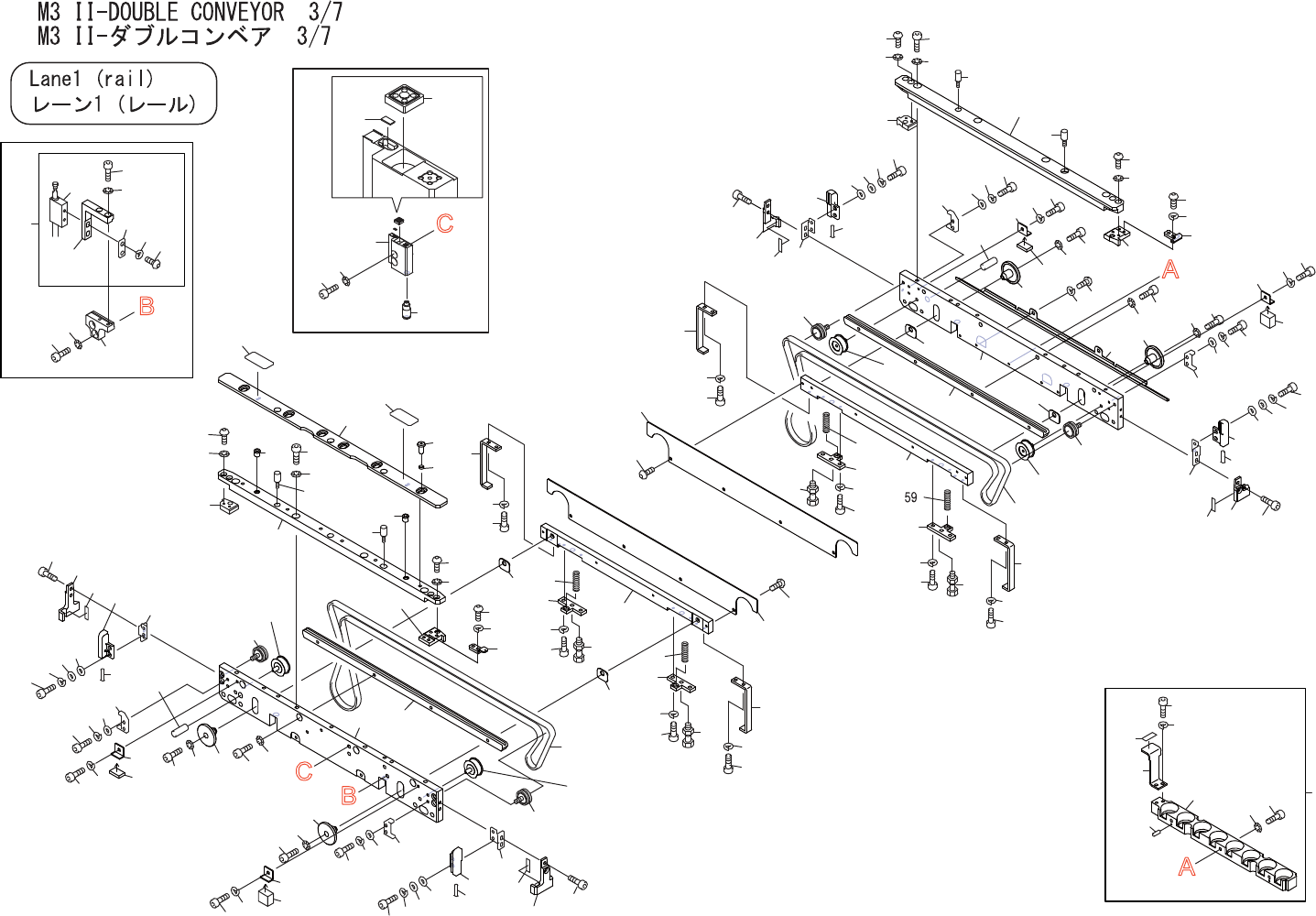 M3 II-DOUBLE CONVEYOR 3/7
M3 II-ダブルコンベア 3/7

Lane1 (rail)
レーン1 (レール)

B

C

A

59

C

B

A