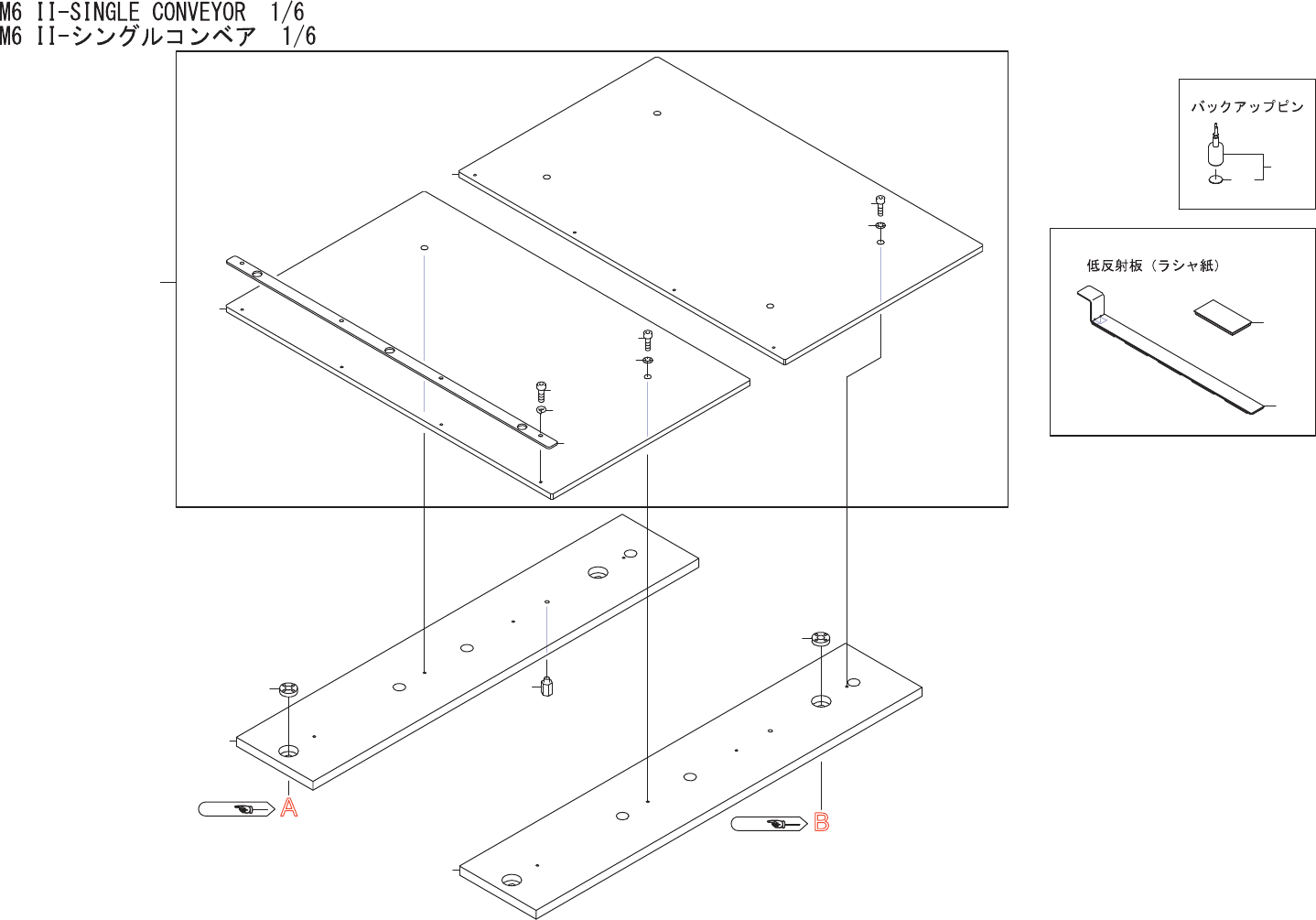 M6 II-SINGLE CONVEYOR 1/6
M6 II-シングルコンベア 1/6

バックアップピン

低反射板（ラシャ紙）

A

B