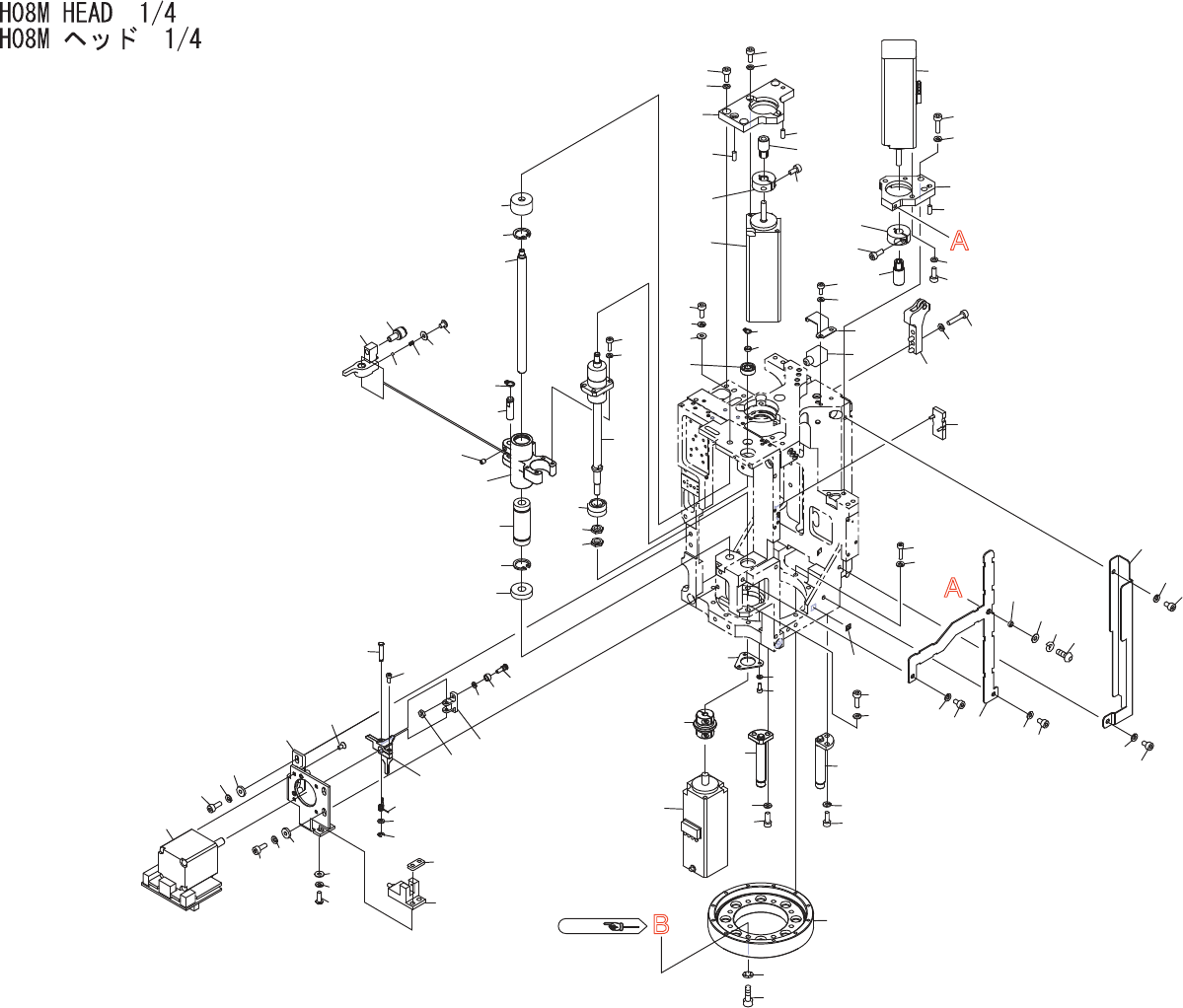 H08M HEAD 1/4
H08M ヘッド 1/4

A

A

B