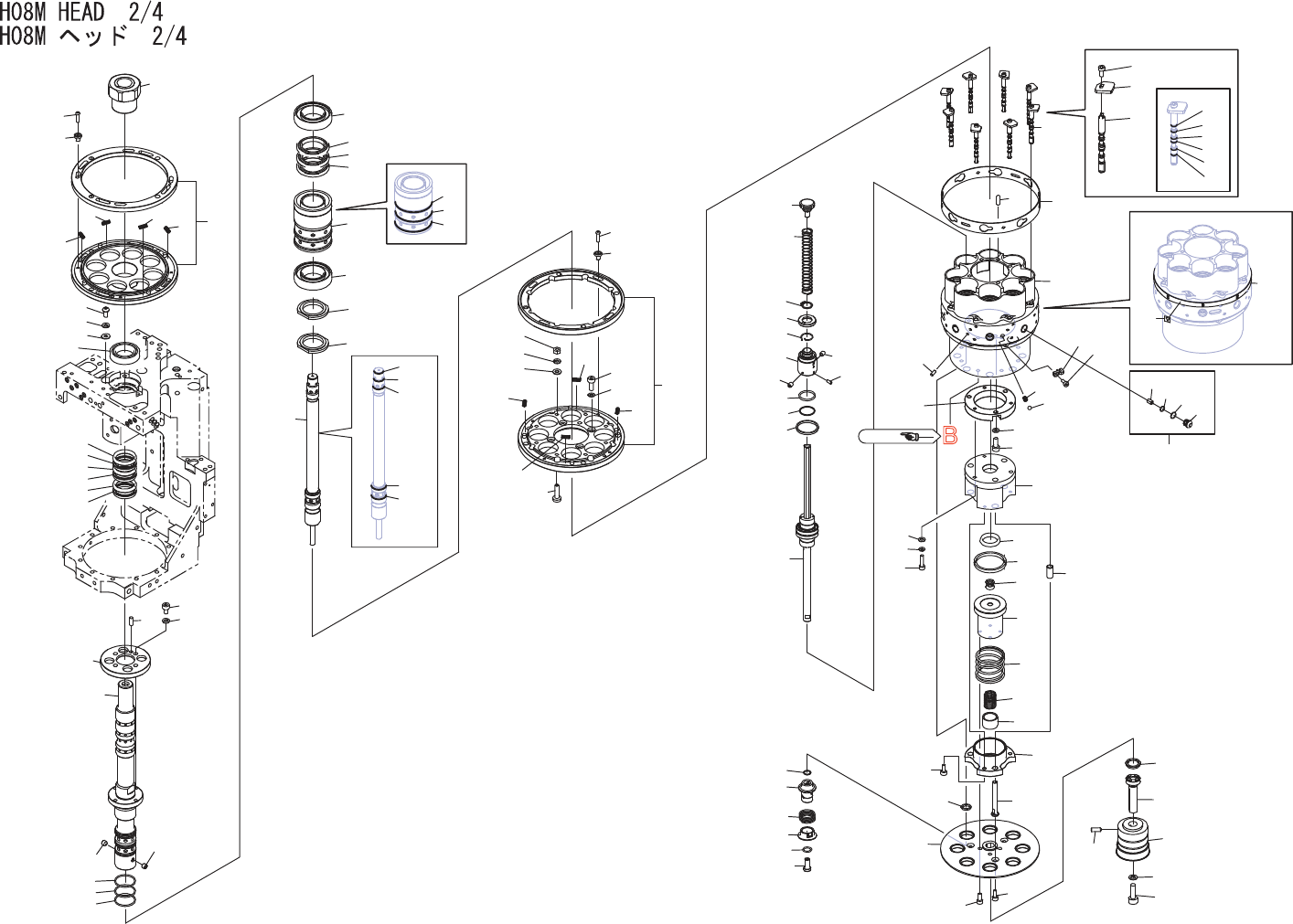 H08M HEAD 2/4
H08M ヘッド 2/4

B