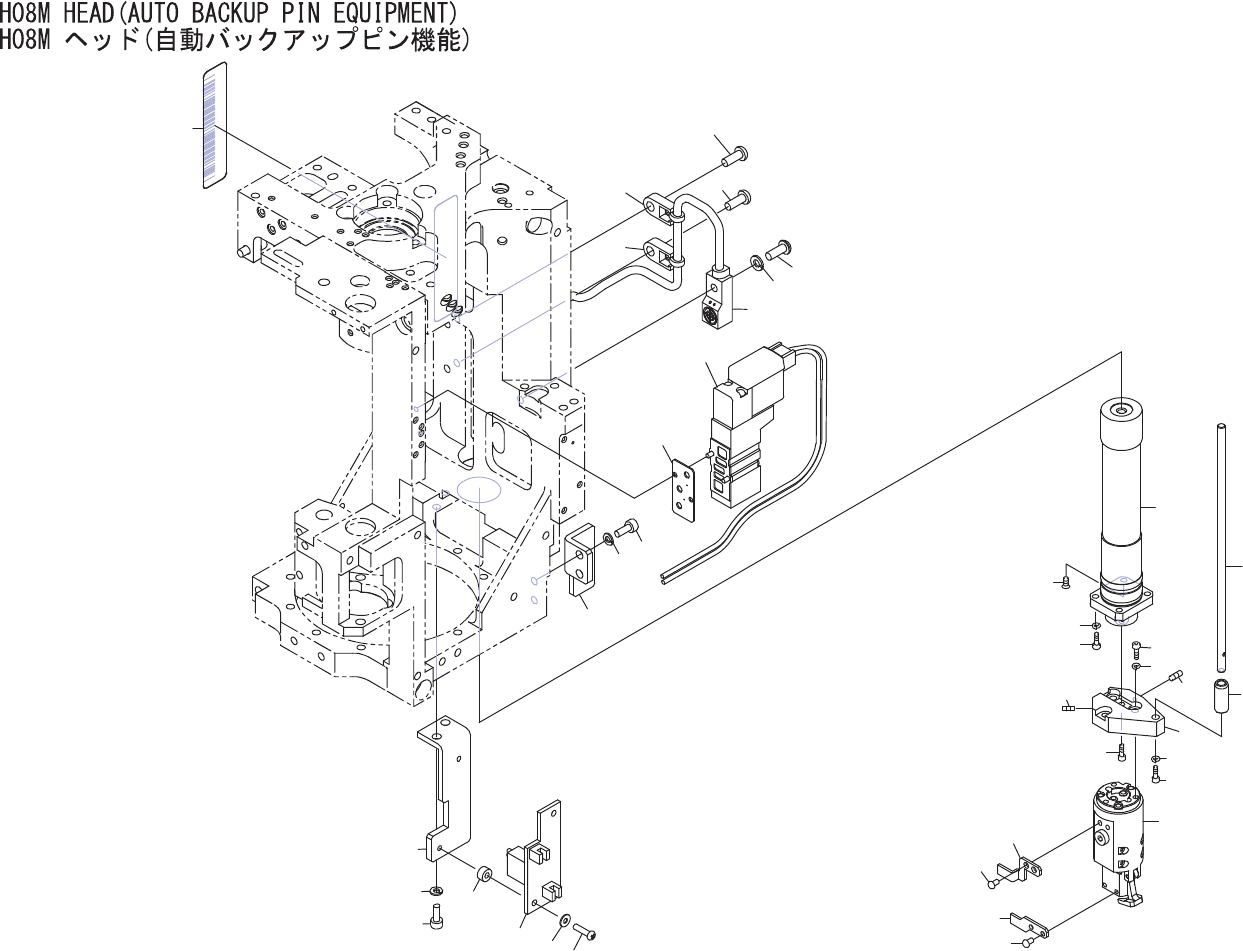 H08M HEAD(AUTO BACKUP PIN EQUIPMENT)
H08M ヘッド(自動バックアップピン機能)