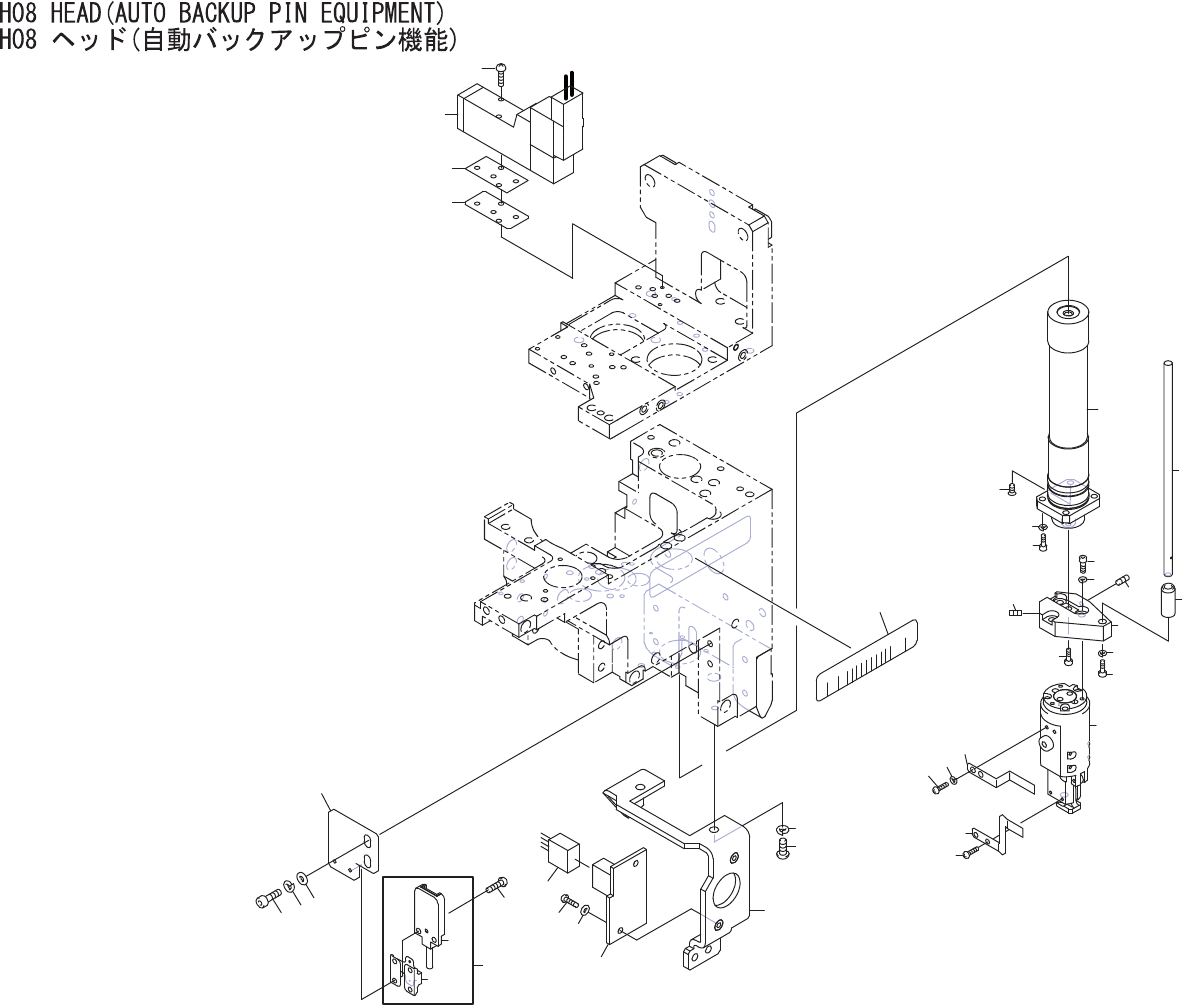 H08 HEAD(AUTO BACKUP PIN EQUIPMENT)
H08 ヘッド(自動バックアップピン機能)