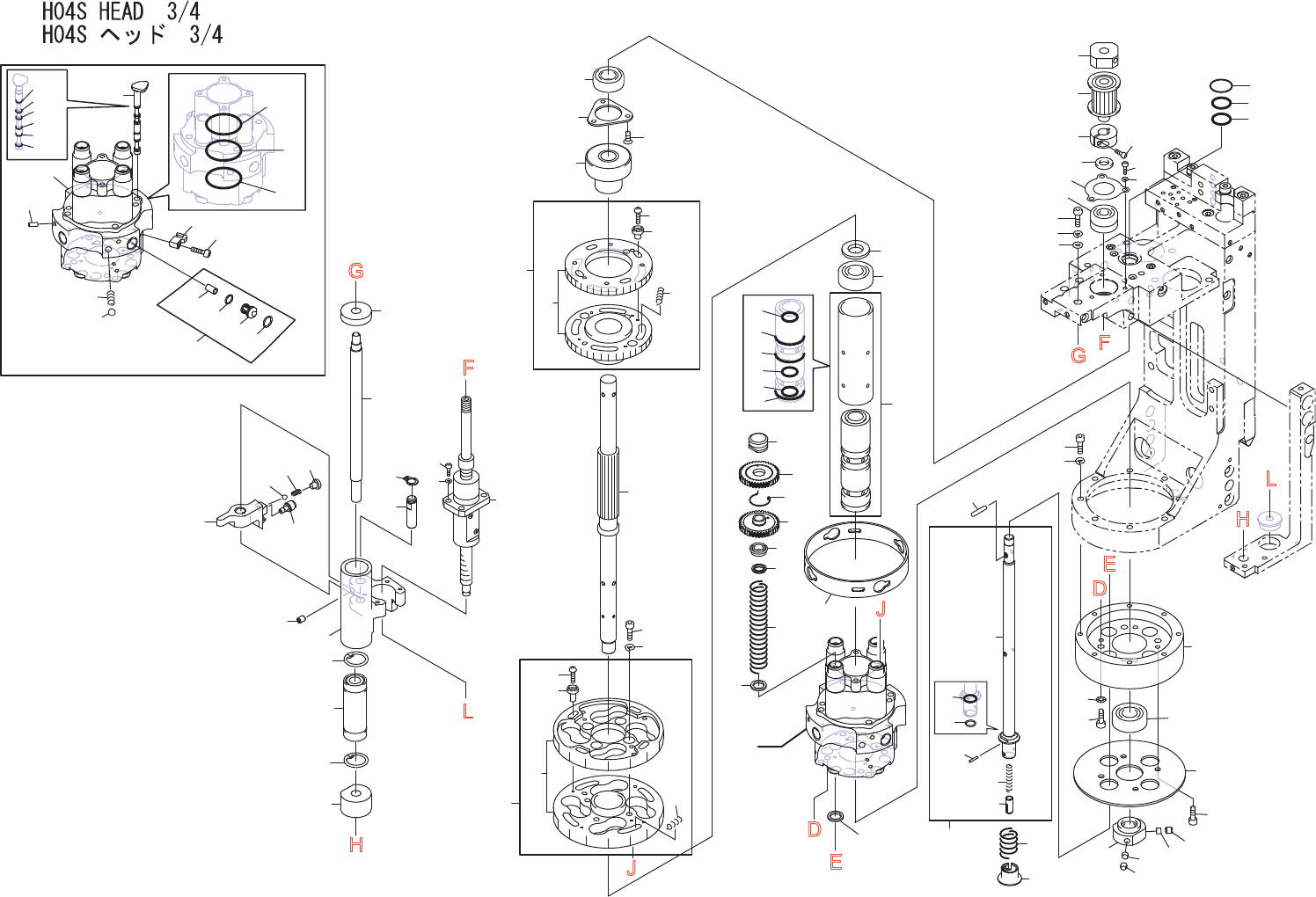 H04S HEAD 3/4
H04S ヘッド 3/4

G

F

L

H

J

J

D

E

G F

L

H

E

D