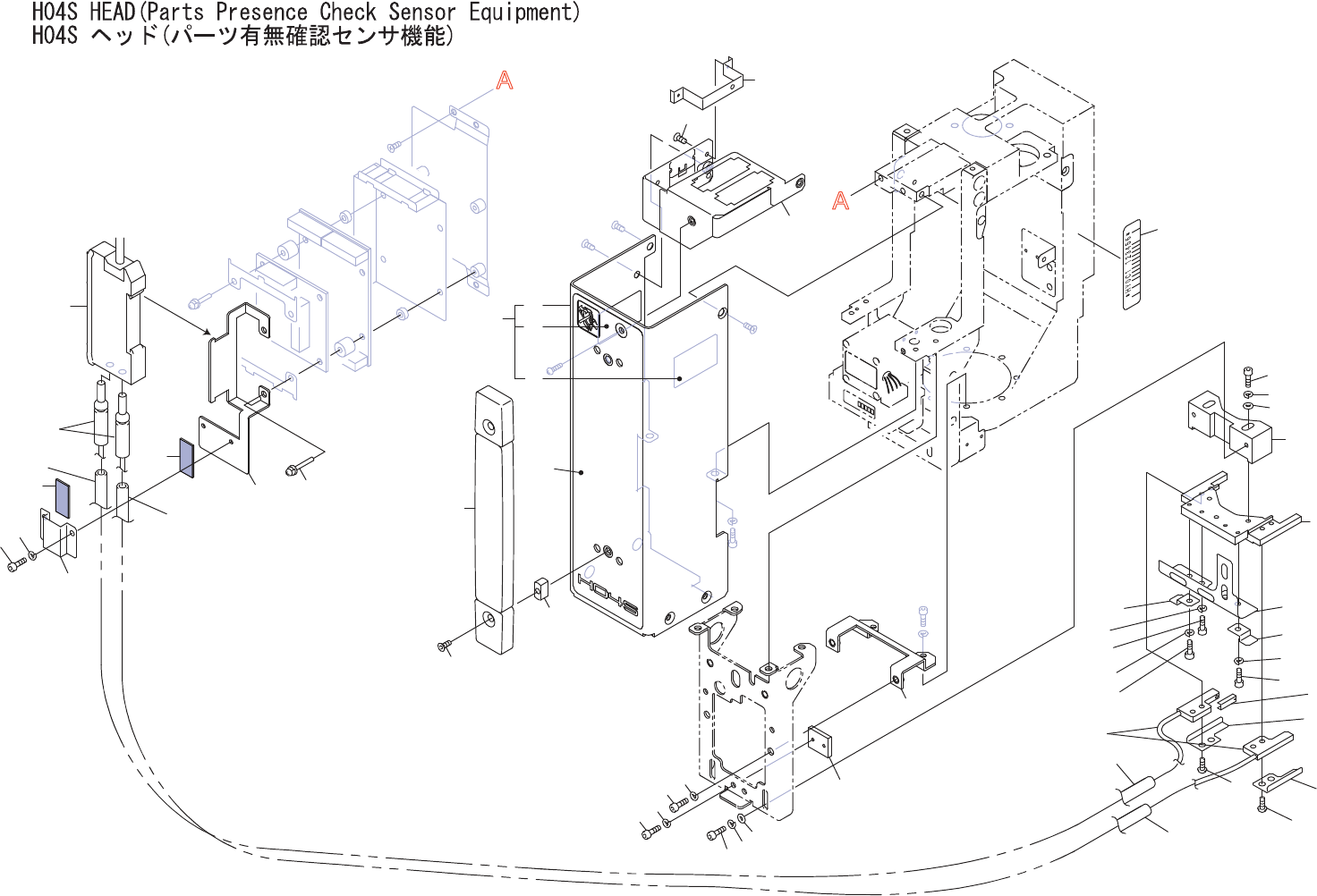 H04S HEAD(Parts Presence Check Sensor Equipment)
H04S ヘッド(パーツ有無確認センサ機能)

A

A

H04S