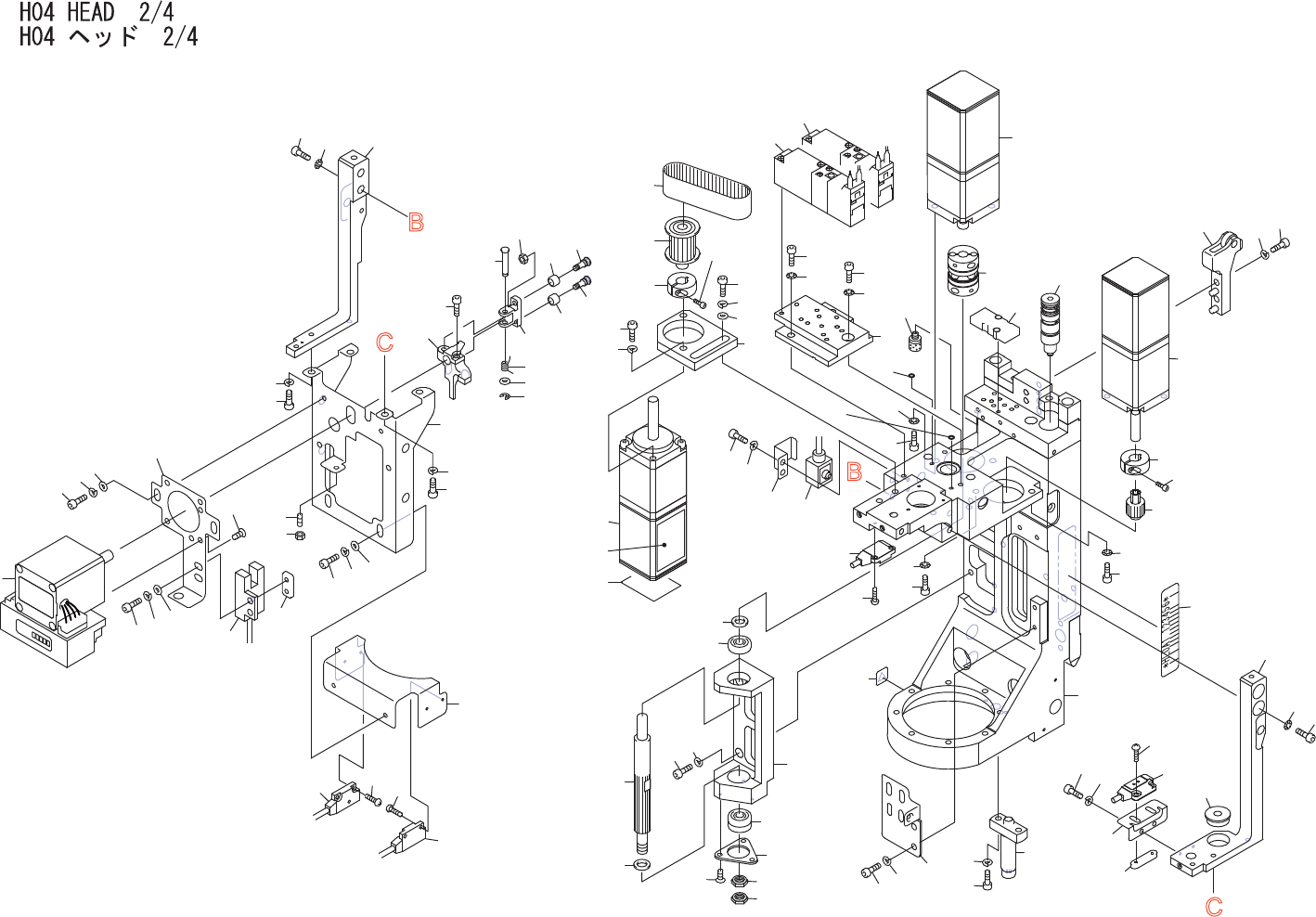 H04 HEAD 2/4
H04 ヘッド 2/4

B

C

B

C