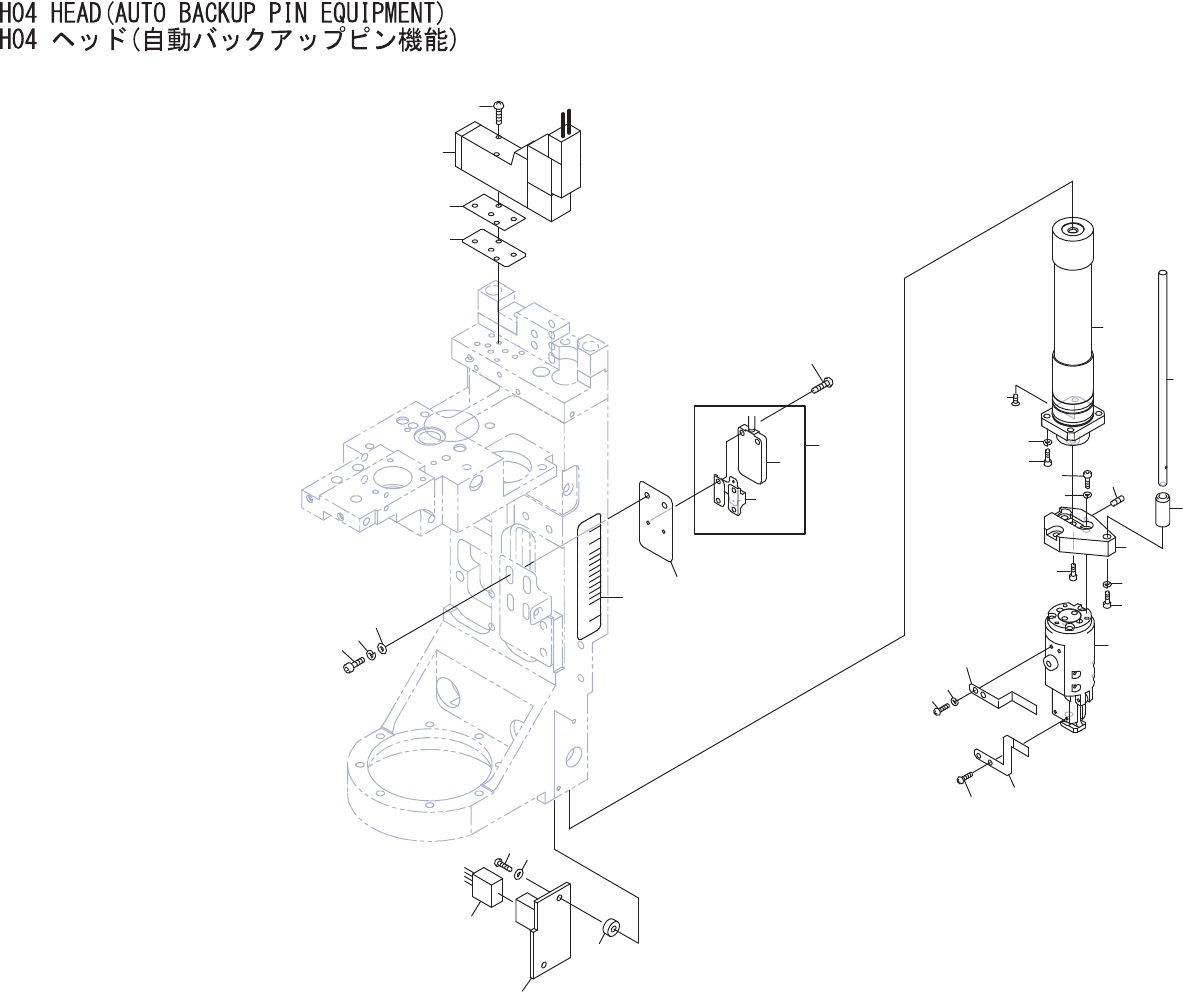 H04 HEAD(AUTO BACKUP PIN EQUIPMENT)
H04 ヘッド(自動バックアップピン機能)