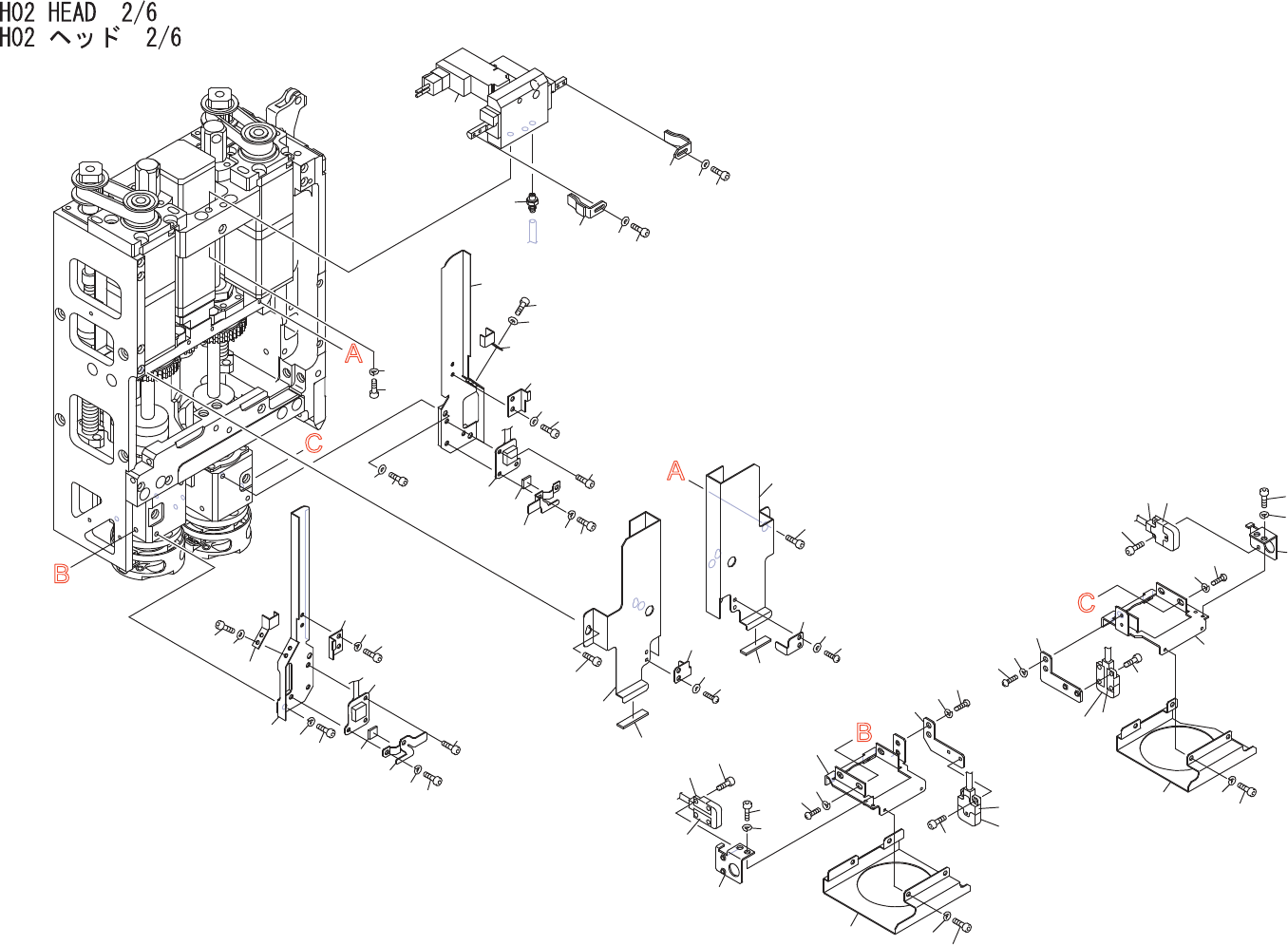 H02 HEAD 2/6
H02 ヘッド 2/6

A

C

B

A

C

B