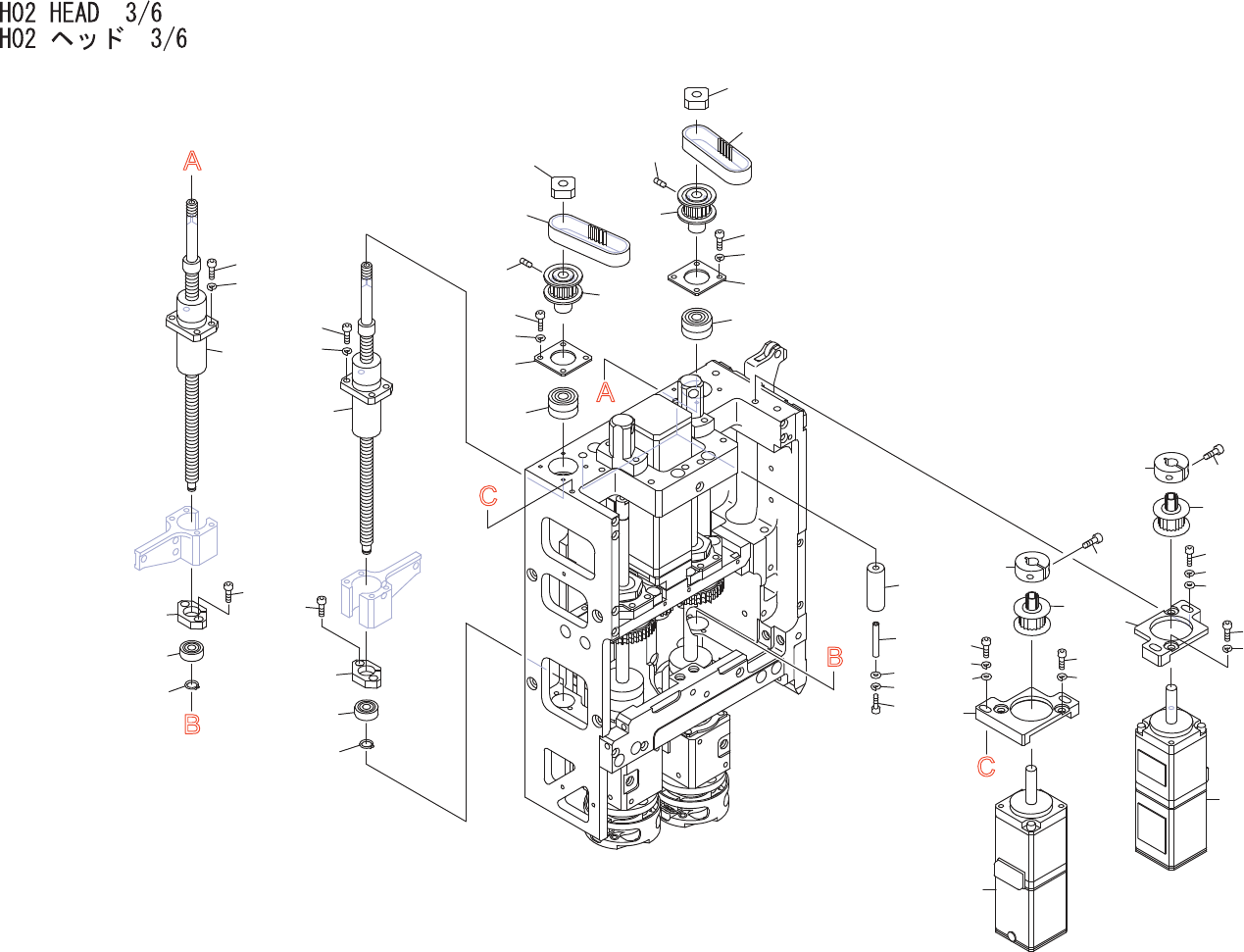 H02 HEAD 3/6
H02 ヘッド 3/6

A

A

C

B

B

C