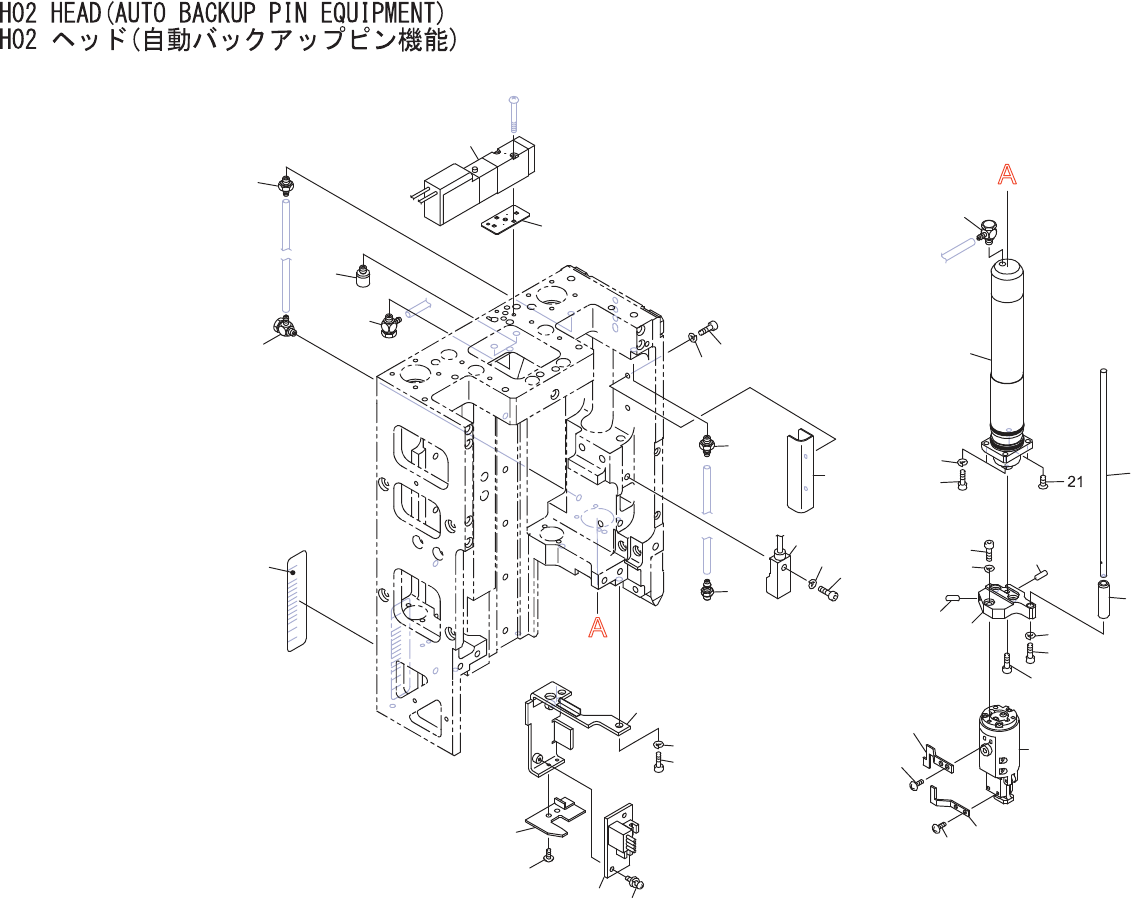 H02 HEAD(AUTO BACKUP PIN EQUIPMENT)
H02 ヘッド(自動バックアップピン機能)

A

21

A