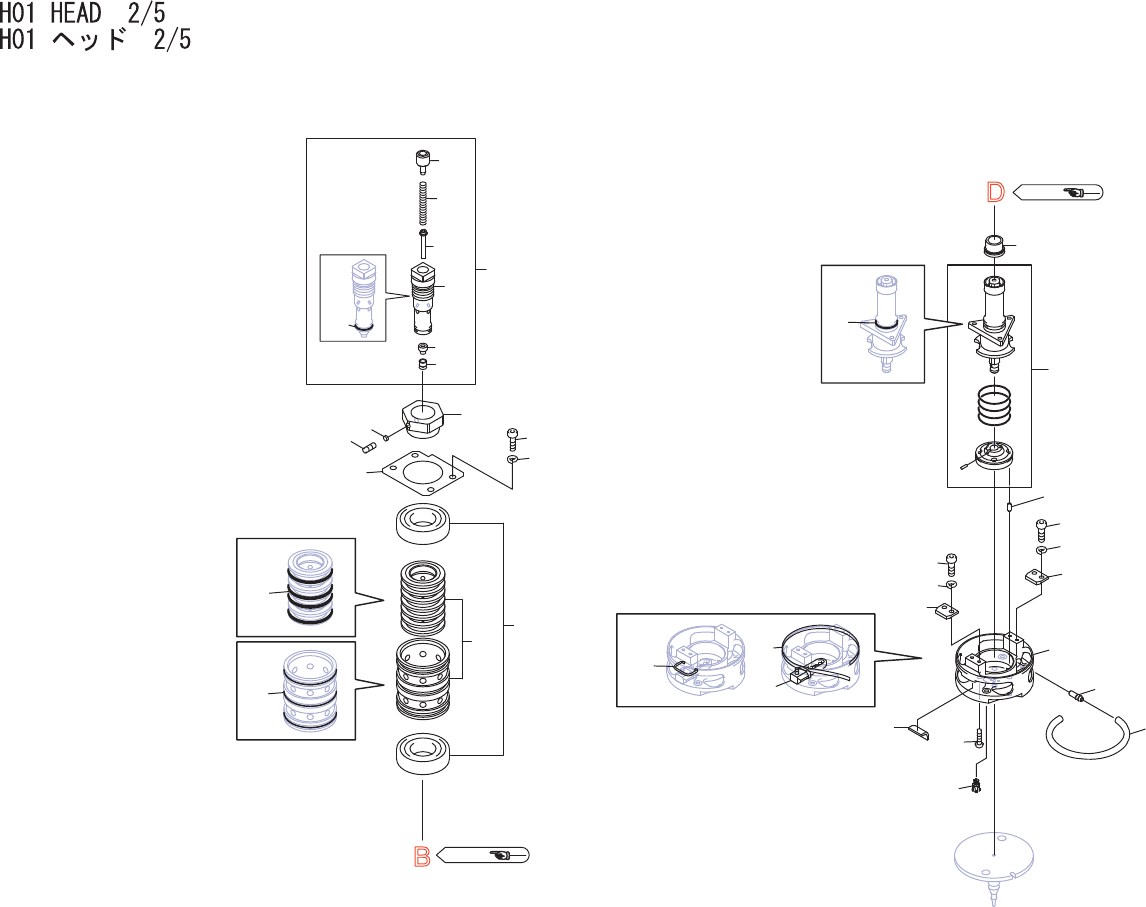 H01 HEAD 2/5
H01 ヘッド 2/5

D

B