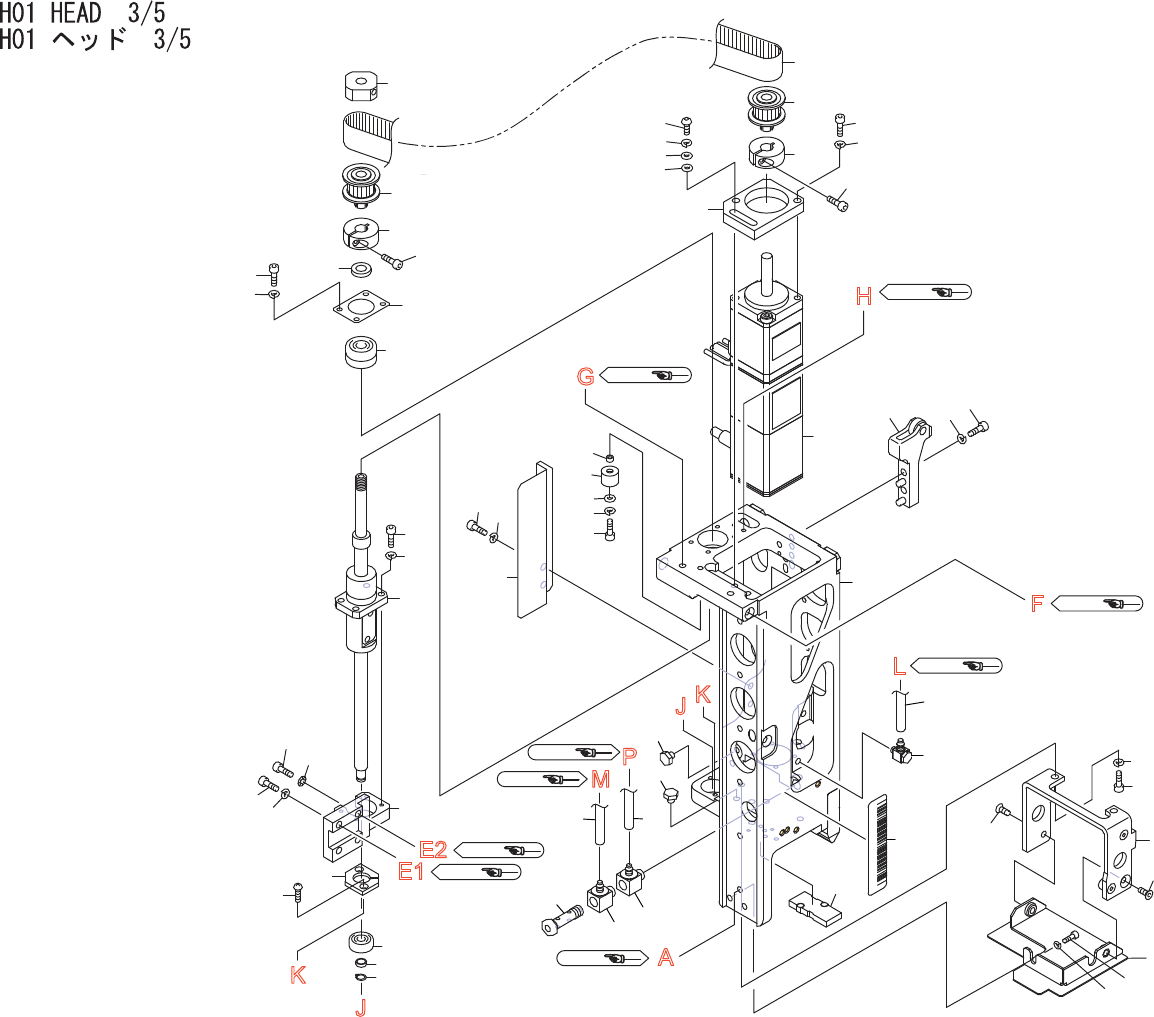 H01 HEAD 3/5
H01 ヘッド 3/5

H

G

F

L

J K

P

M

E2

E1

A

K

J