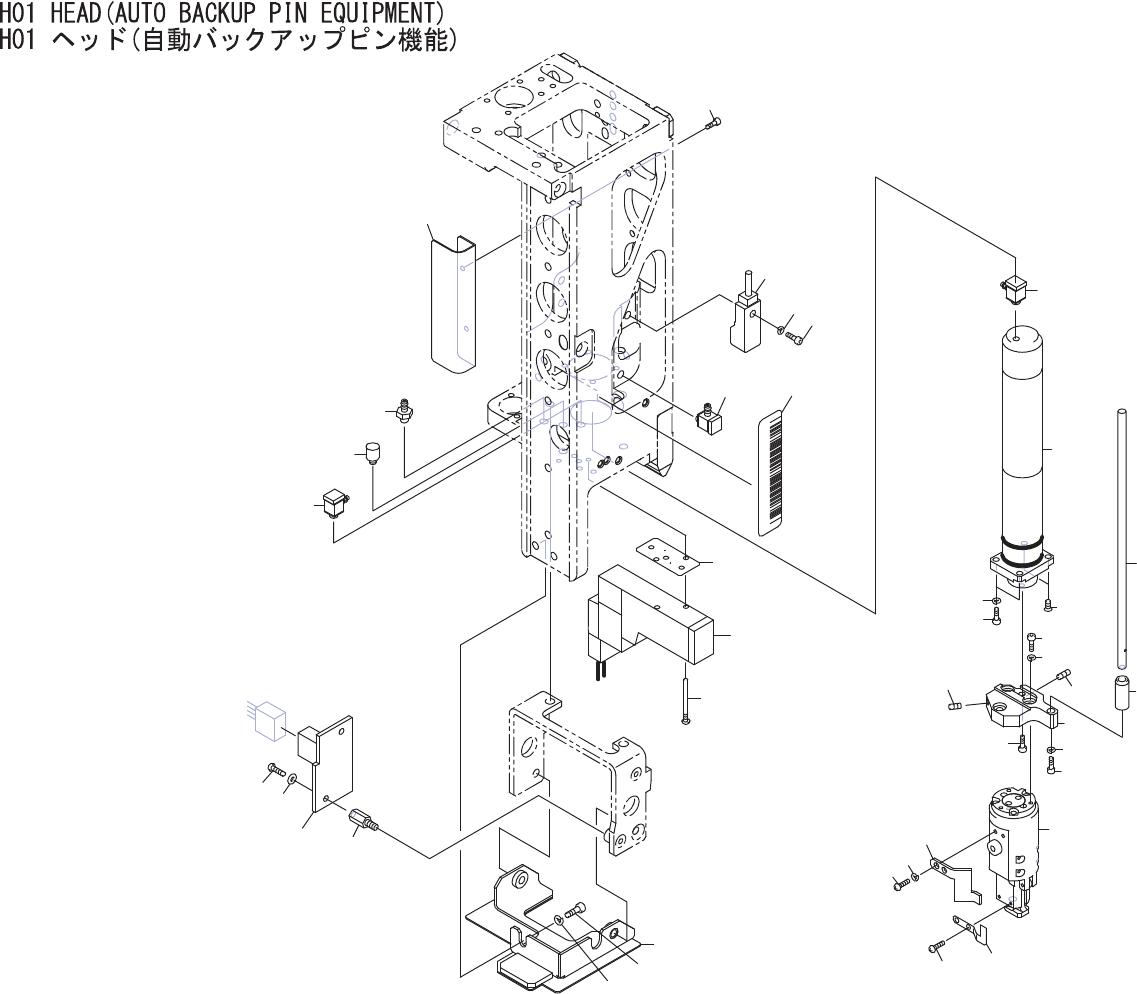 H01 HEAD(AUTO BACKUP PIN EQUIPMENT)
H01 ヘッド(自動バックアップピン機能)