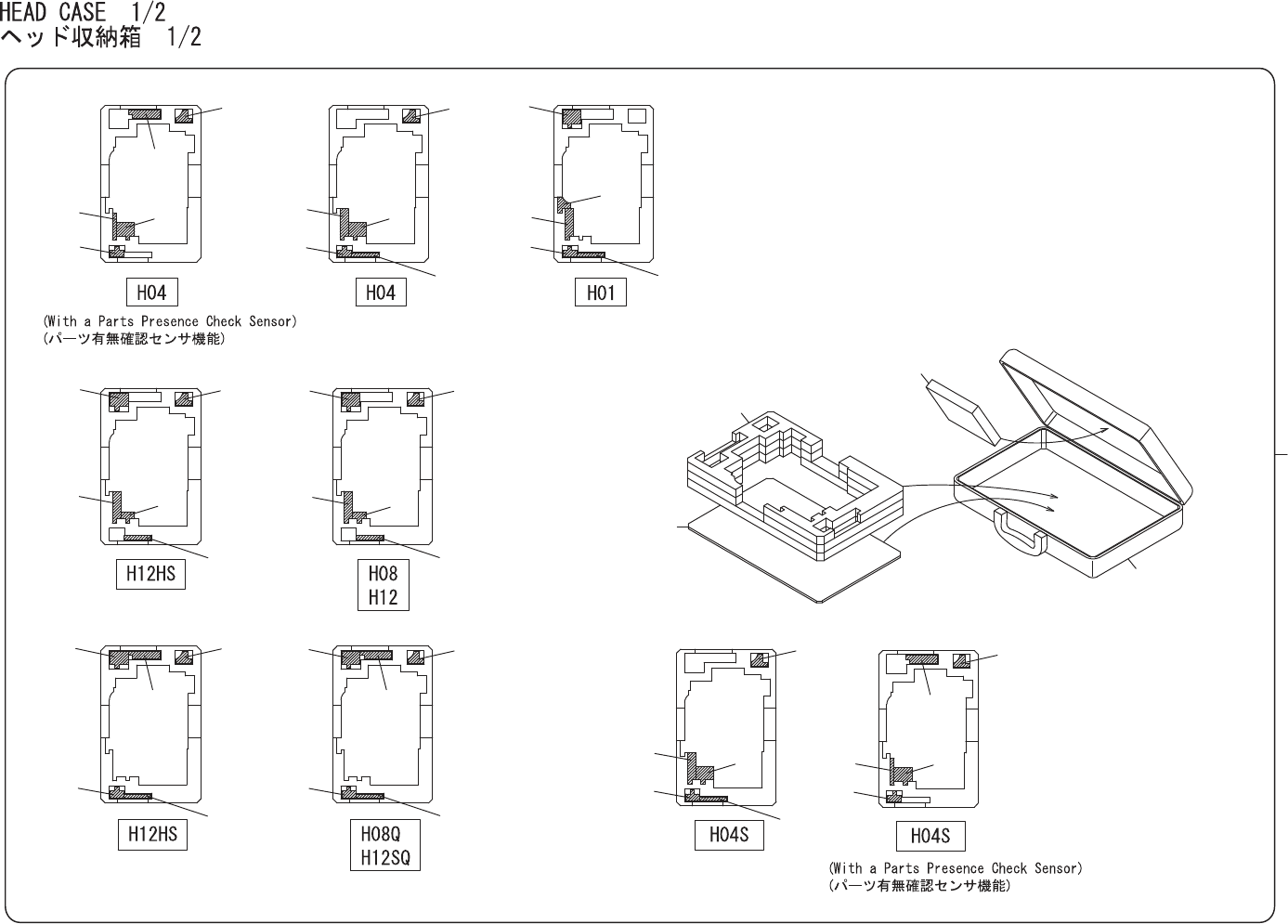 HEAD CASE 1/2
ヘッド収納箱 1/2

H04
(With a Parts Presence Check Sensor)
(パーツ有無確認センサ機能)

H04

H01

H12HS

H08
H12

H12HS

H08Q
H12SQ

H04S

H04S
(With a Parts Presence Check Sensor)
(パーツ有無確認センサ機能)