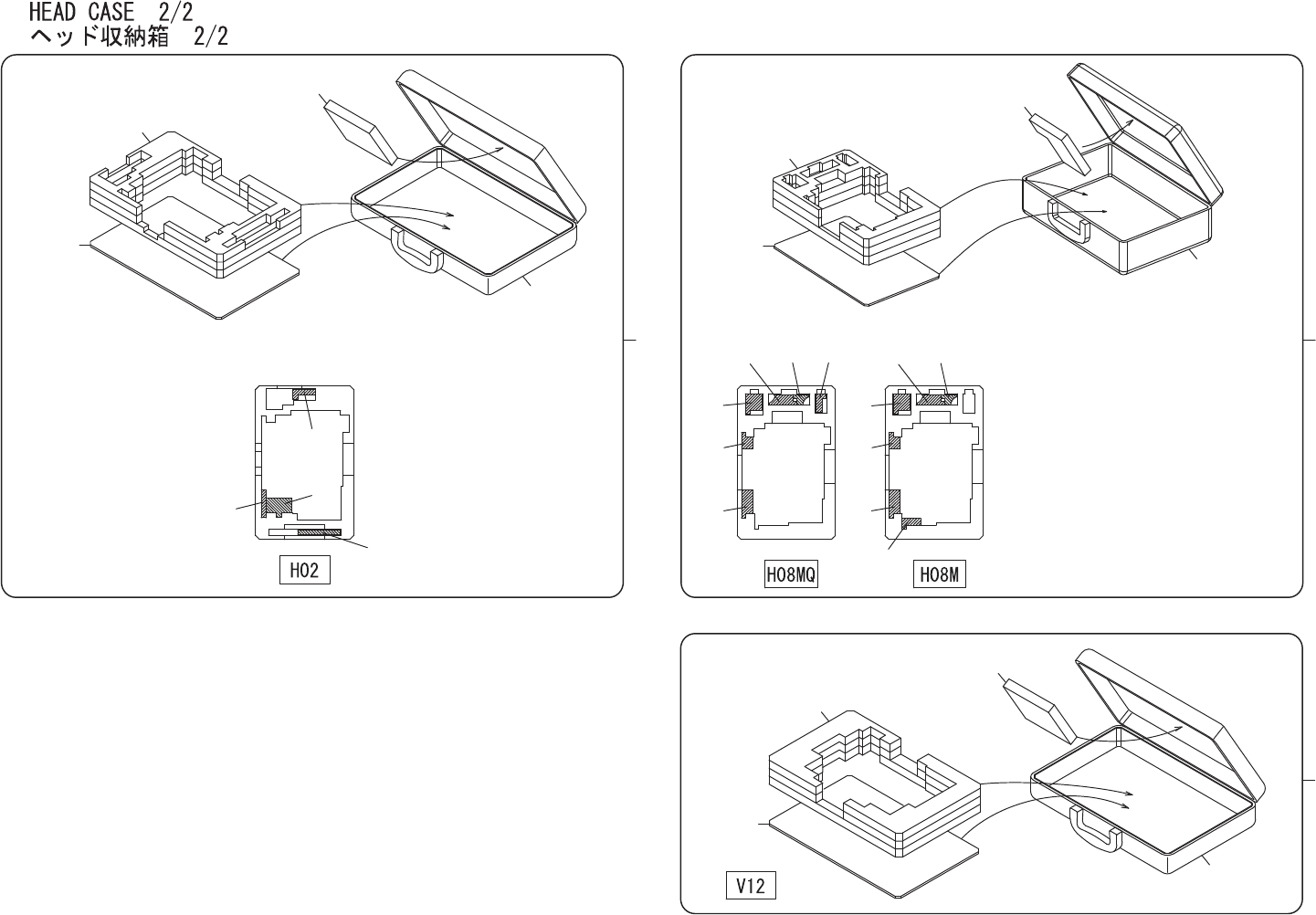 HEAD CASE 2/2
ヘッド収納箱 2/2

H02

H08MQ

H08M

V12