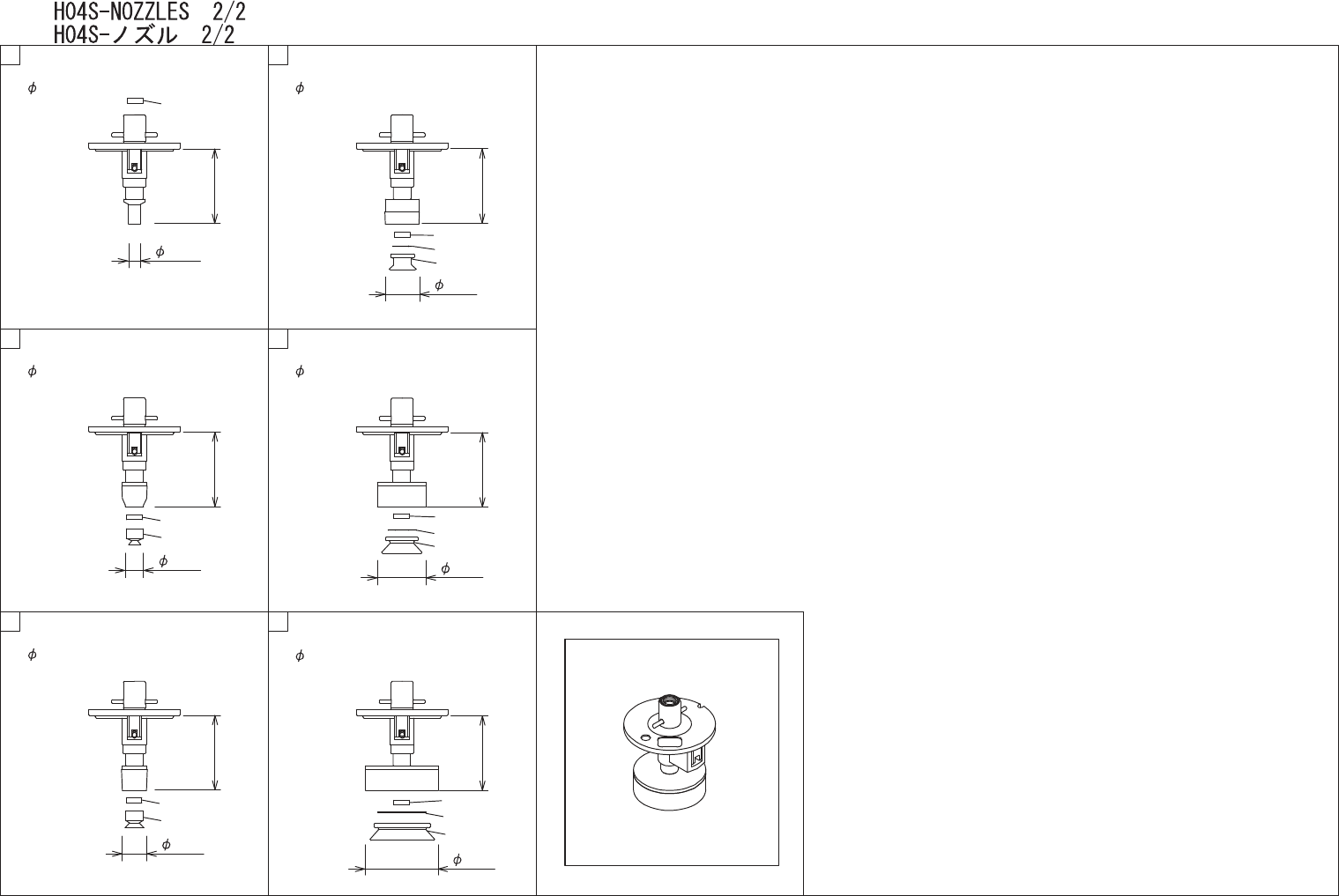 H04S-NOZZLES 2/2
H04S-ノズル 2/2

$\phi$

$\phi$

$\phi$

$\phi$

$\phi$

$\phi$

$\phi$

$\phi$

$\phi$

$\phi$

$\phi$

$\phi$