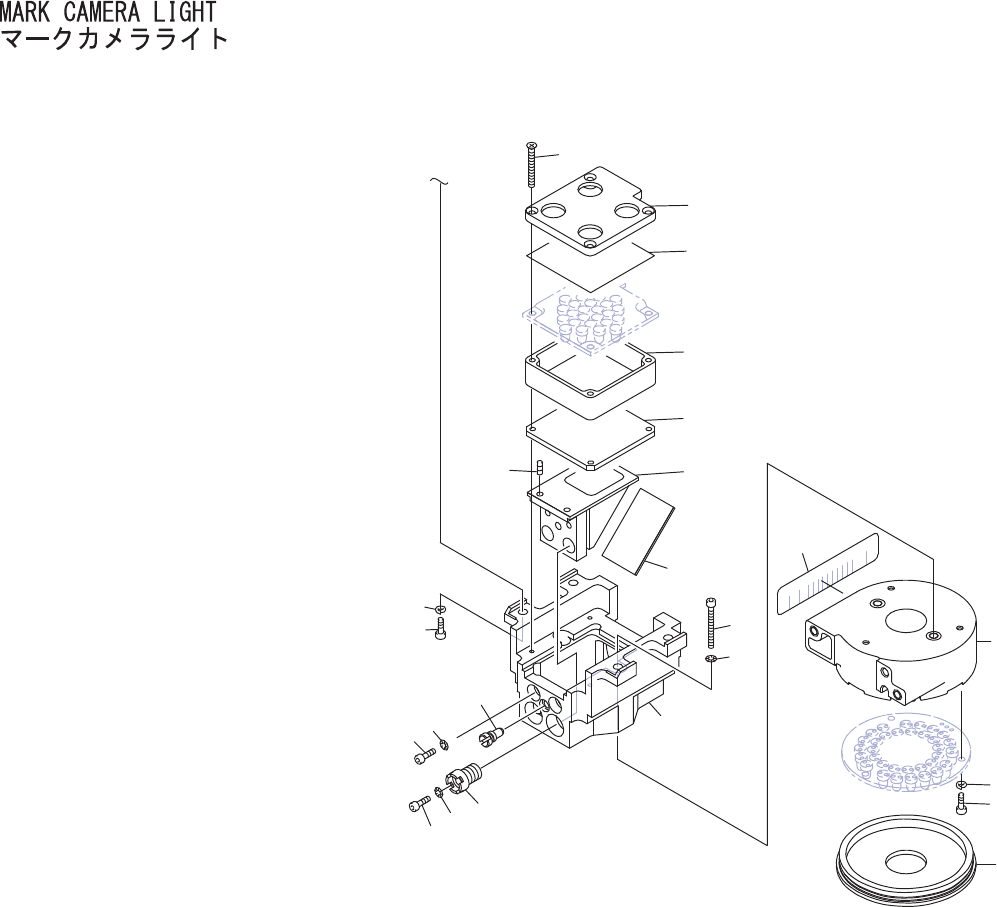 MARK CAMERA LIGHT
マークカメラライト