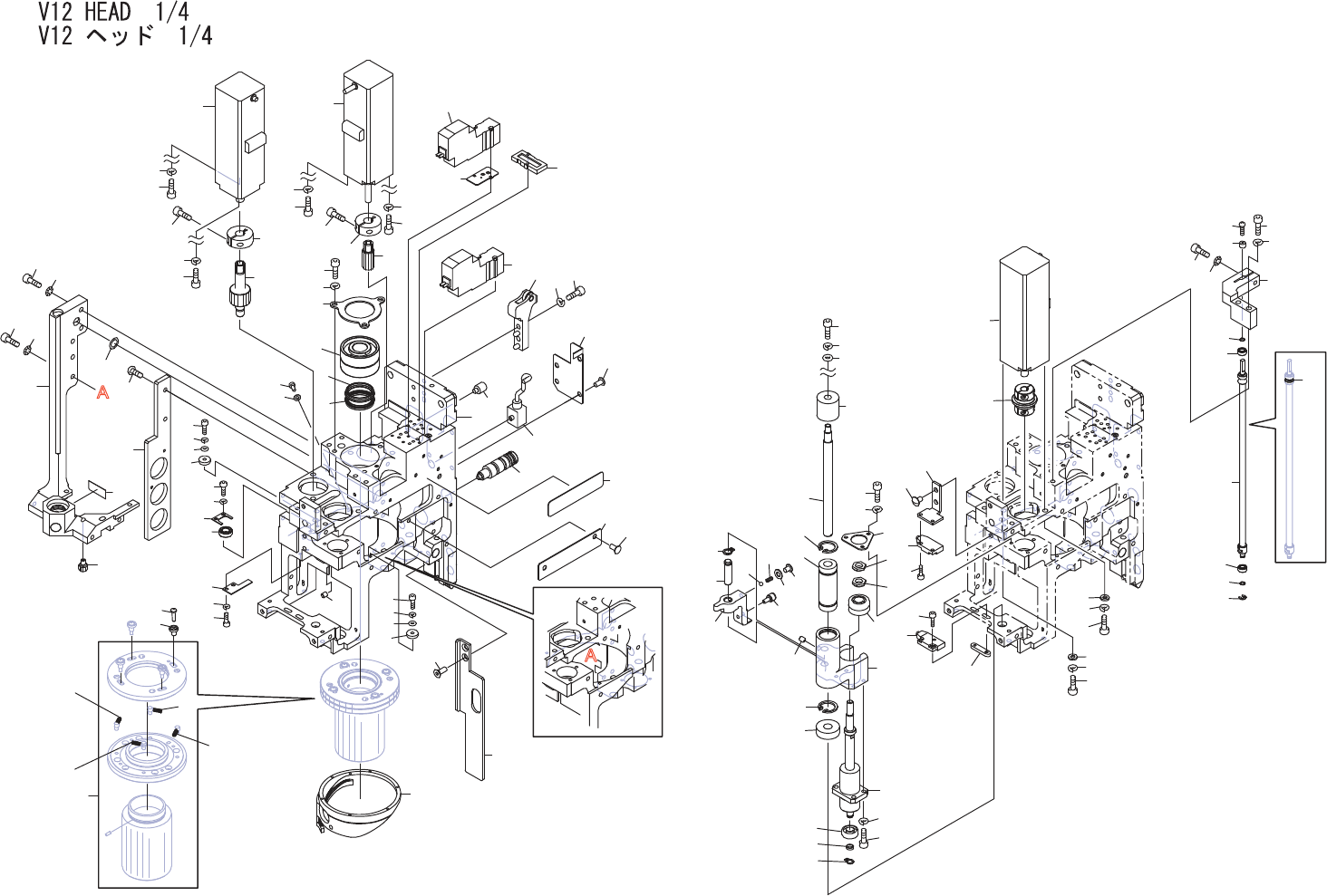 V12 HEAD 1/4
V12 ヘッド 1/4

A

A