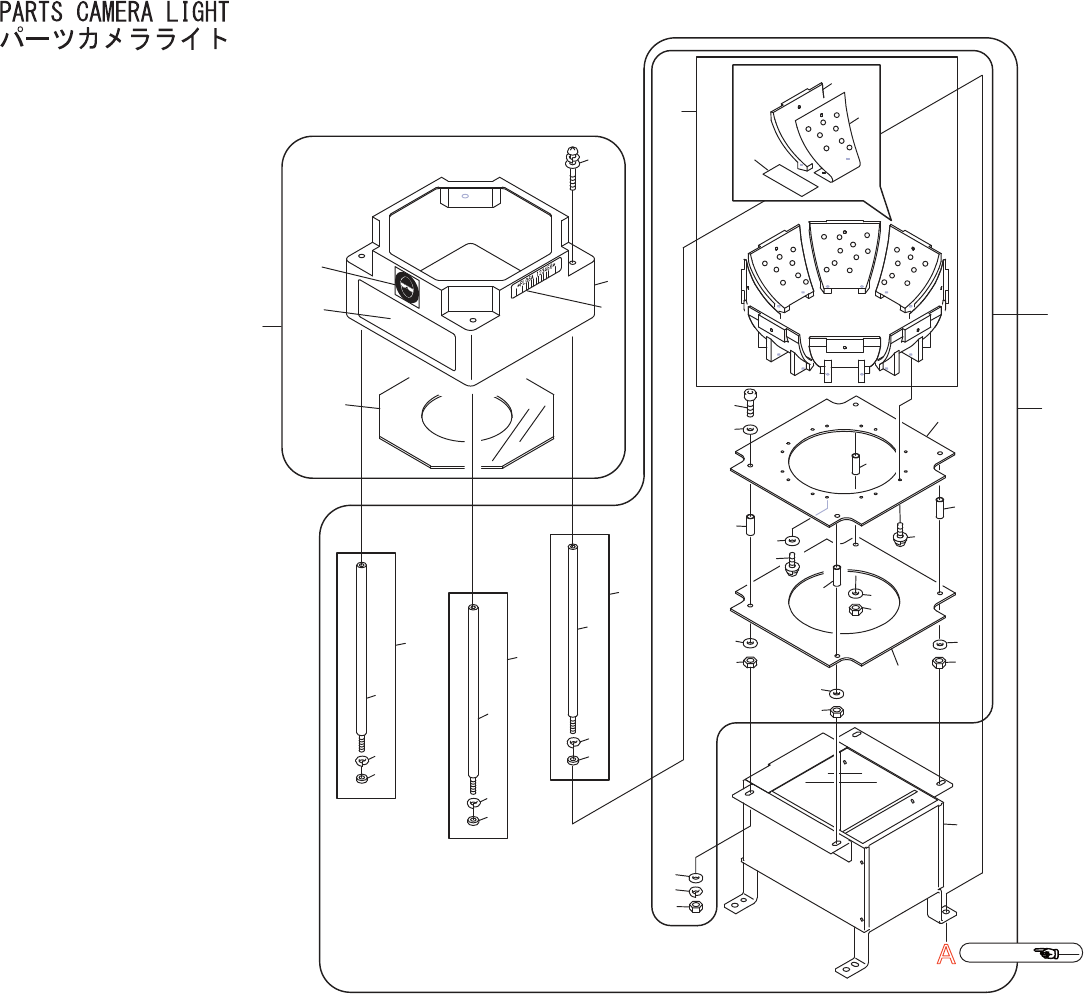 PARTS CAMERA LIGHT
パーツカメラライト

A